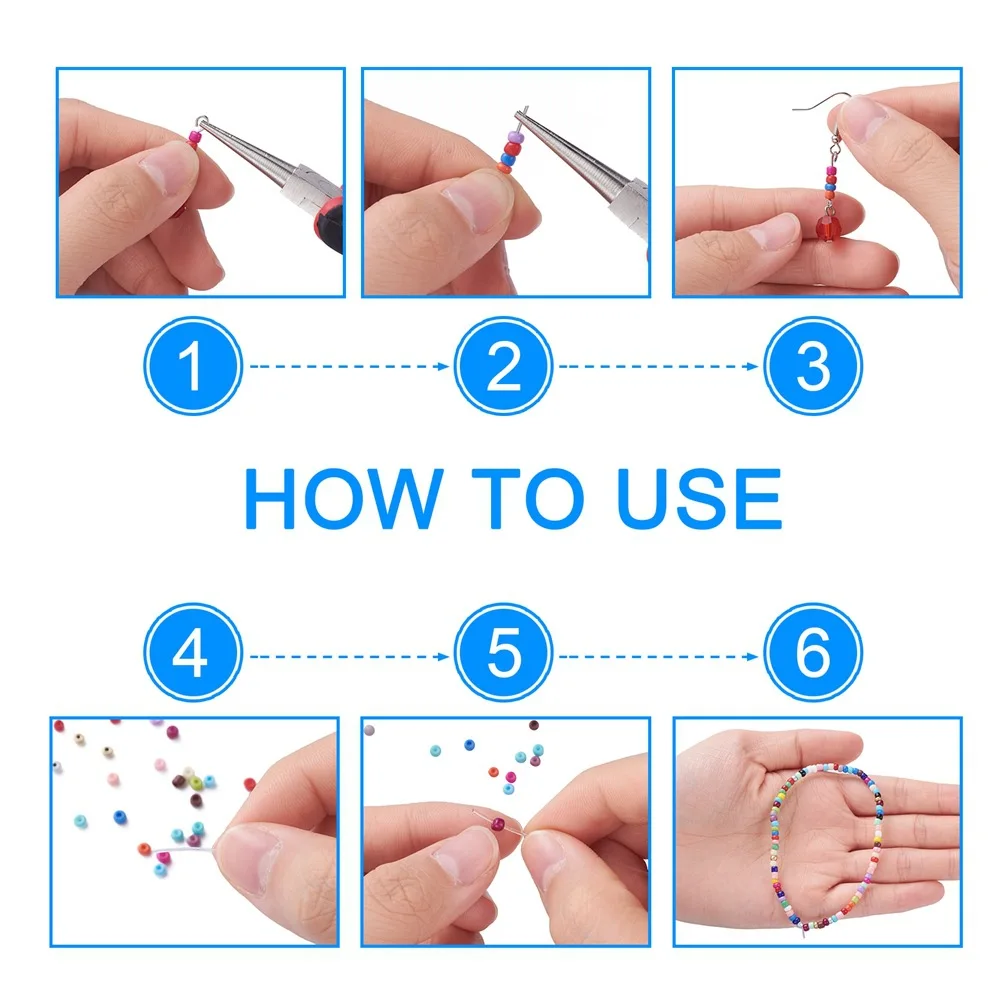 1
2
3

HOW TO USE

4
5
6