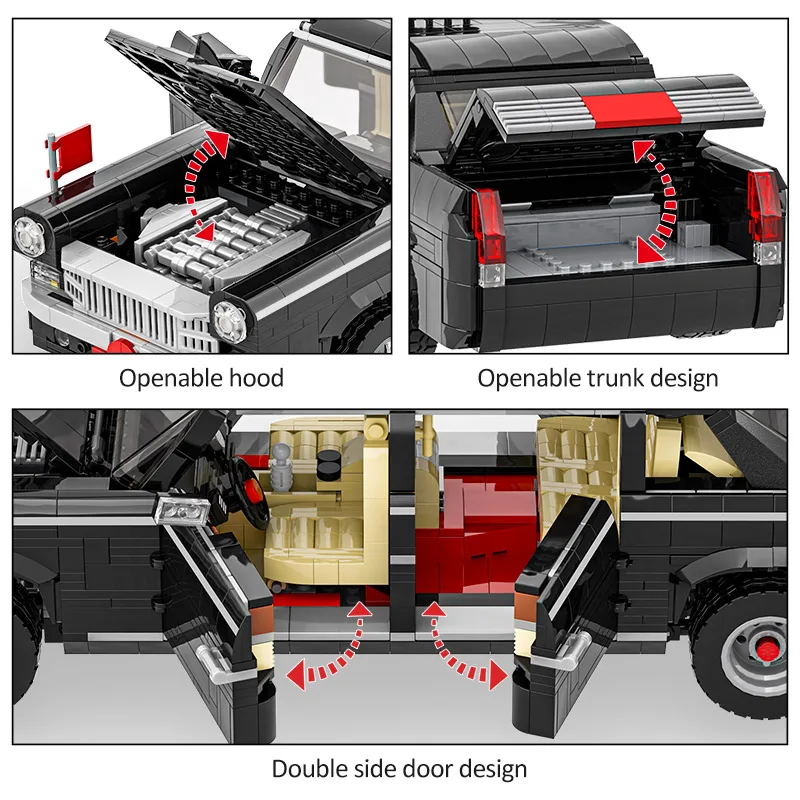 Openable hood

Openable trunk design

Double side door design