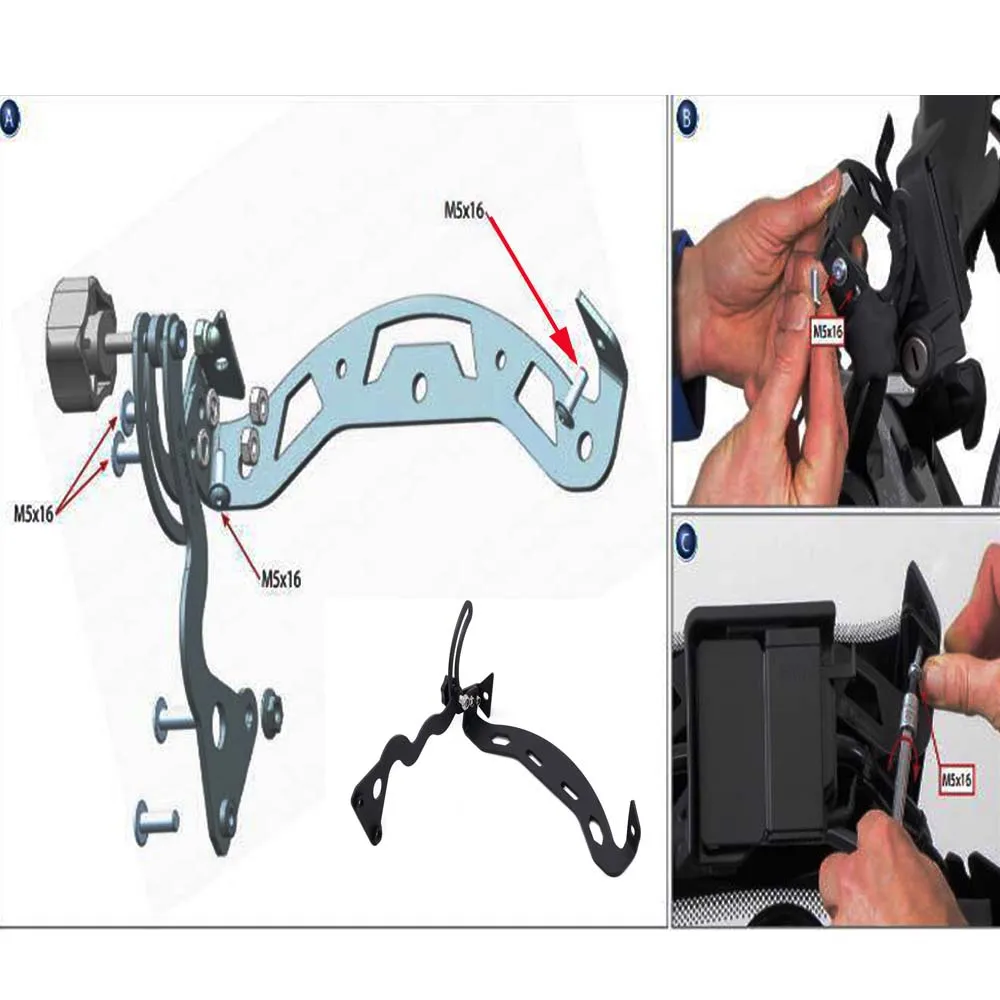 A

M5x16

M5x16

M5x16

B

M5x16

C

M5x16