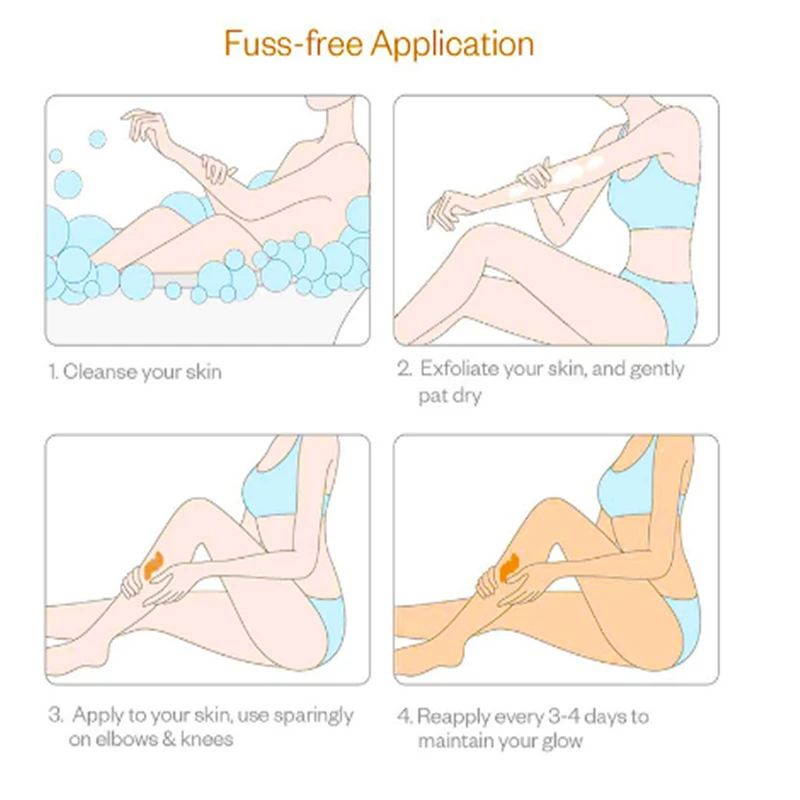 Fuss-free Application

1. Cleanse your skin

2. Exfoliate your skin, and gently pat dry

3. Apply to your skin, use sparingly on elbows & knees

4. Reapply every 3-4 days to maintain your glow