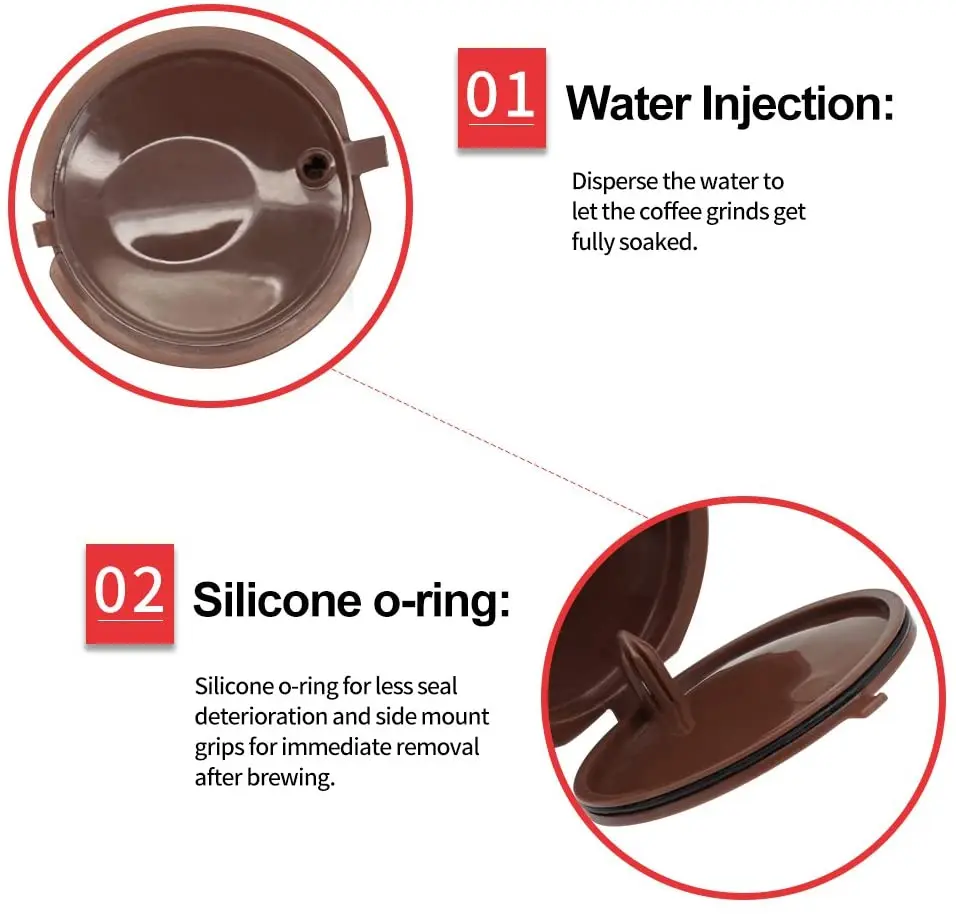 01 Water Injection:

Disperse the water to let the coffee grinds get fully soaked.

02 Silicone o-ring:

Silicone o-ring for less seal deterioration and side mount grips for immediate removal after brewing.