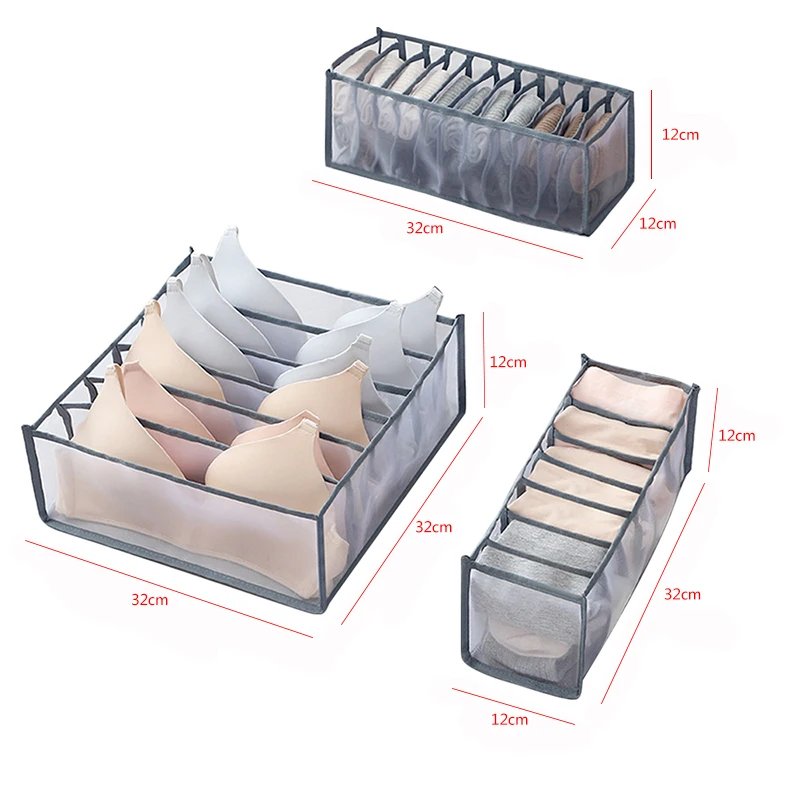 12cm
32cm
12cm
12cm
32cm
32cm
12cm
32cm
12cm