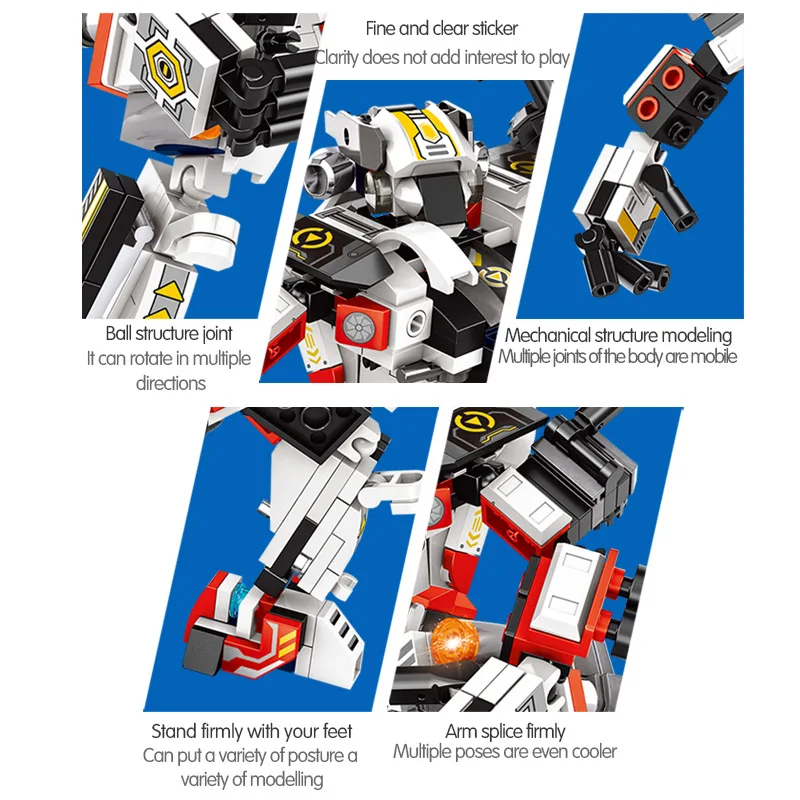 Fine and clear sticker
Clarity does not add interest to play

Ball structure joint
It can rotate in multiple directions

Mechanical structure modeling
Multiple joints of the body are mobile

Stand firmly with your feet
Can put a variety of posture a variety of modelling

Arm splice firmly
Multiple poses are even cooler