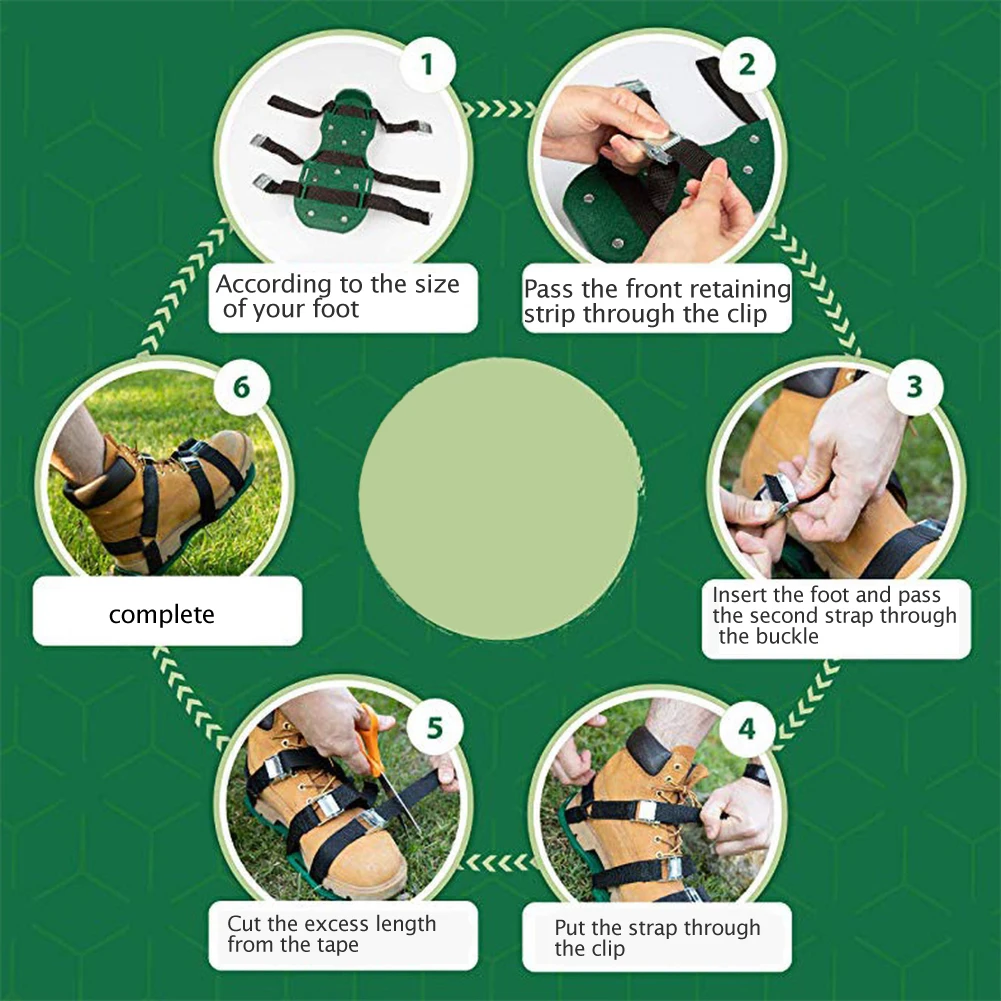 1

According to the size of your foot

2

Pass the front retaining strip through the clip

3

Insert the foot and pass the second strap through the buckle

4

Put the strap through the clip

5

Cut the excess length from the tape

6

complete