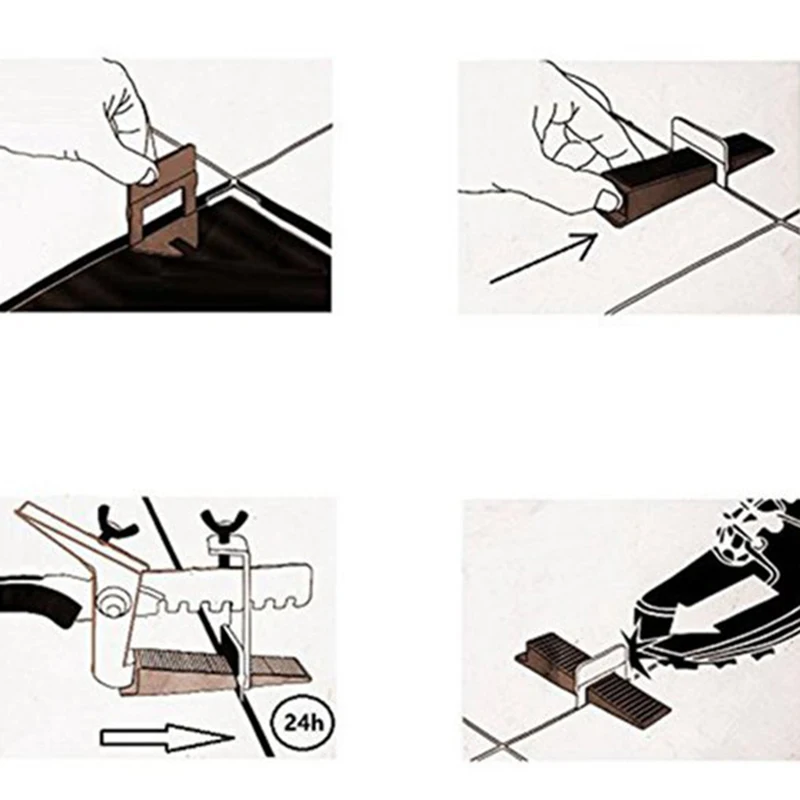 24h