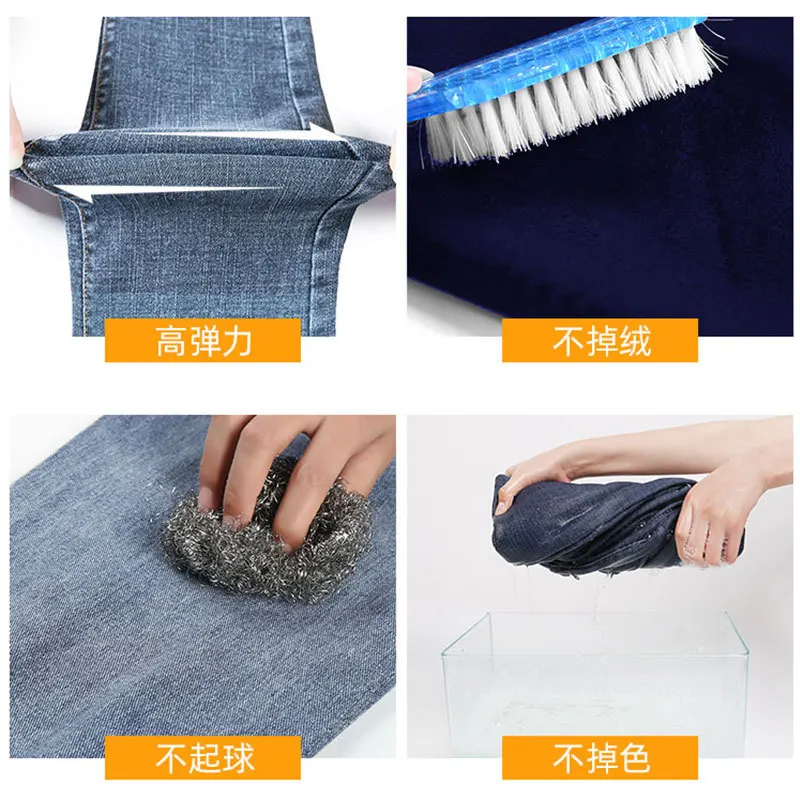 高弹力

不掉绒

不起球

不掉色