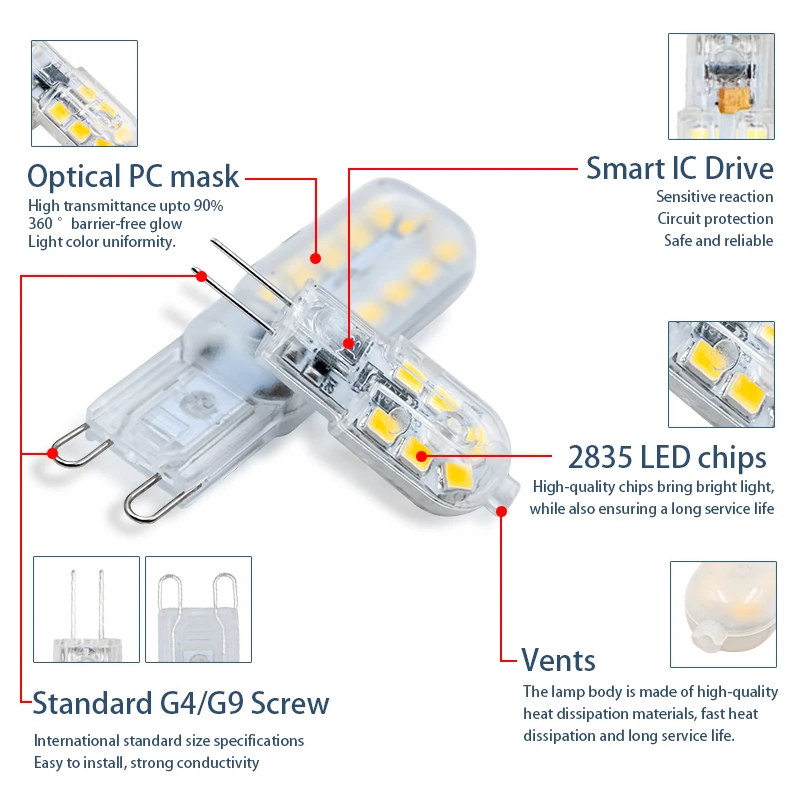 Optical PC mask
High transmittance upto 90%
360 ° barrier-free glow
Light color uniformity.

Smart IC Drive
Sensitive reaction
Circuit protection
Safe and reliable

2835 LED chips
High-quality chips bring bright light, while also ensuring a long service life

Vents
The lamp body is made of high-quality heat dissipation materials, fast heat dissipation and long service life.

Standard G4/G9 Screw
International standard size specifications
Easy to install, strong conductivity