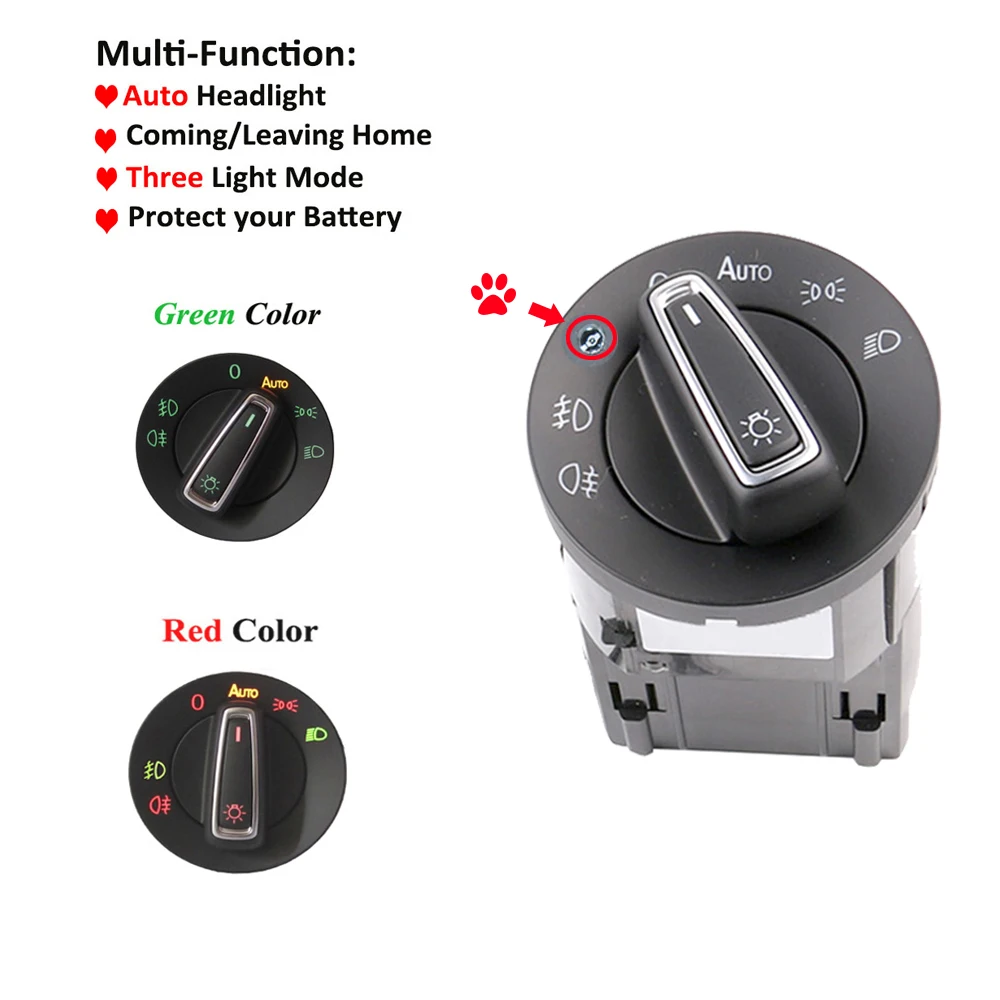 Multi-Function:
Auto Headlight
Coming/Leaving Home
Three Light Mode
Protect your Battery

Green Color

0 AUTO

Red Color

0 AUTO

AUTO