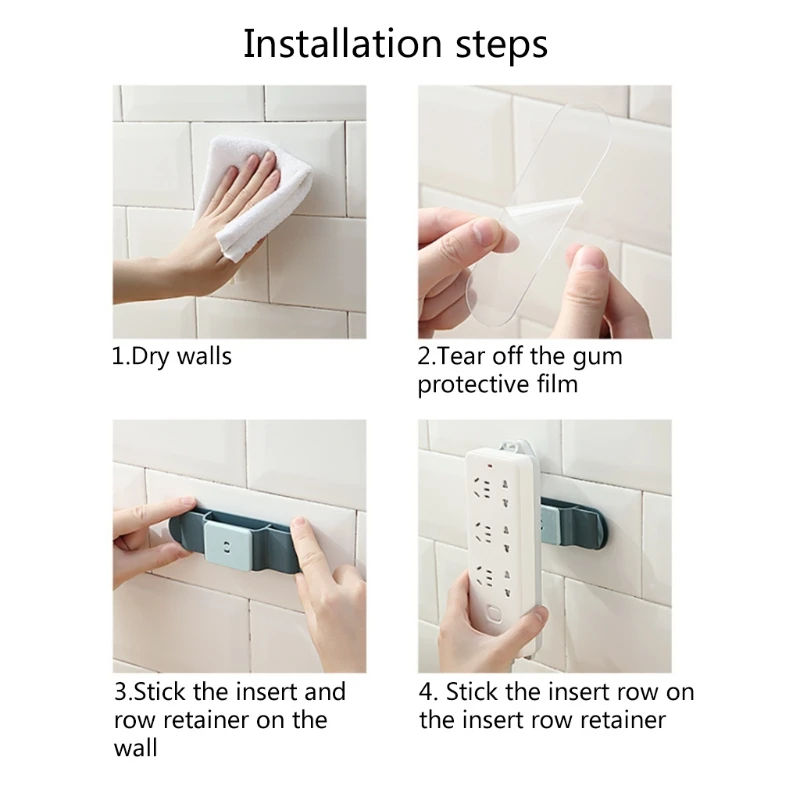 Installation steps

1.Dry walls

2.Tear off the gum protective film

3.Stick the insert and row retainer on the wall

4. Stick the insert row on the insert row retainer