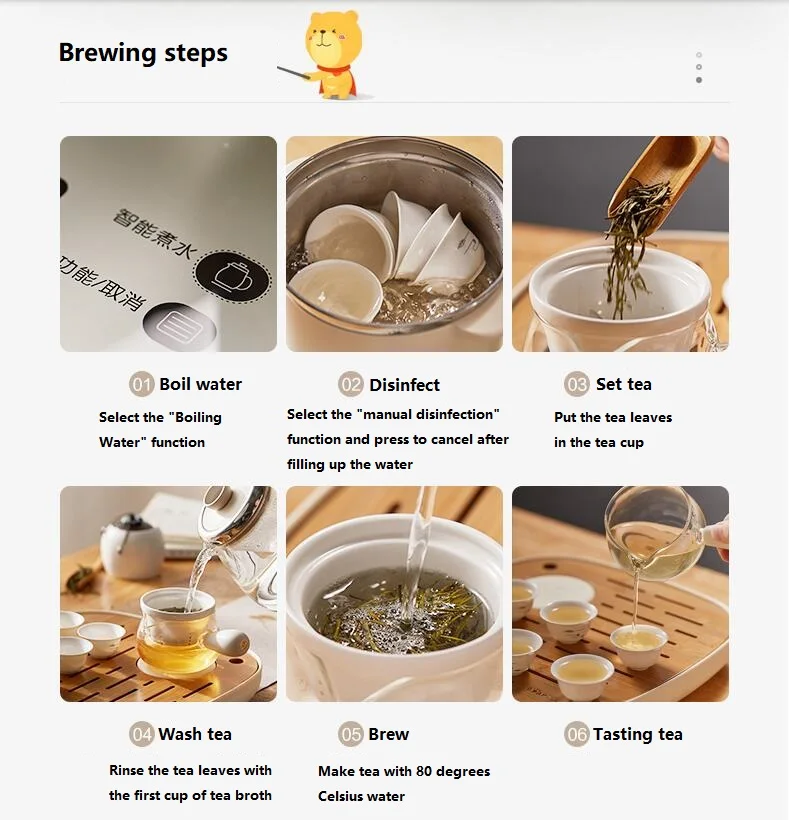 Brewing steps

智能煮水
功能/取消

01 Boil water
Select the "Boiling Water" function

02 Disinfect
Select the "manual disinfection" function and press to cancel after filling up the water

03 Set tea
Put the tea leaves in the tea cup

04 Wash tea
Rinse the tea leaves with the first cup of tea broth

05 Brew
Make tea with 80 degrees Celsius water

06 Tasting tea