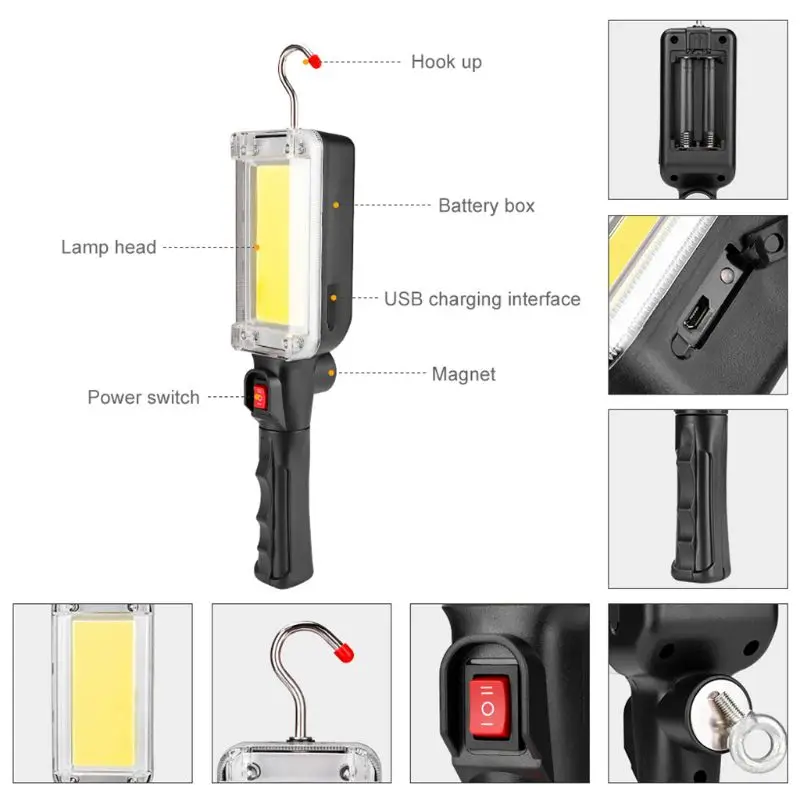 Hook up

Battery box

Lamp head

USB charging interface

Magnet

Power switch