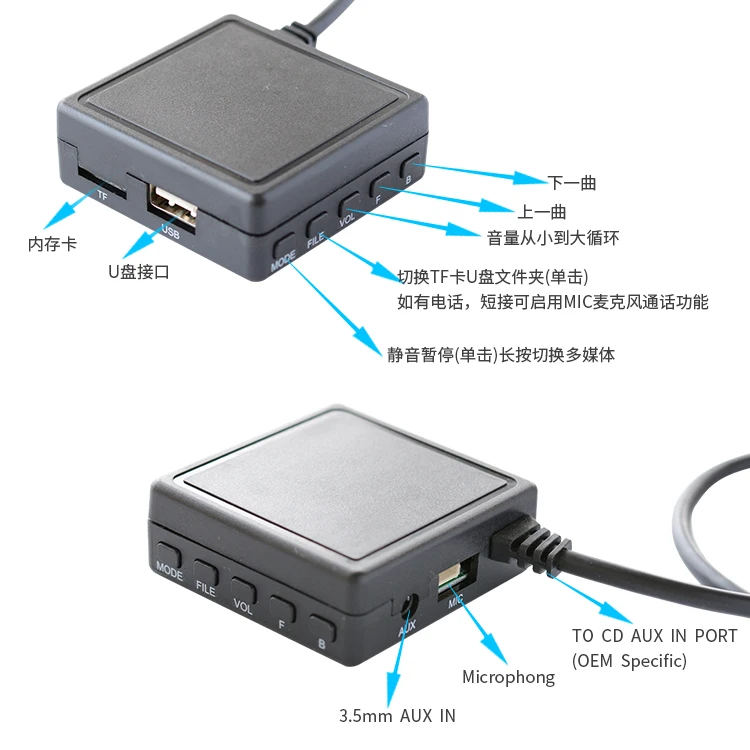 TF
USB
MODE
FILE
VOL
F
B

下一曲
上一曲
音量从小到大循环
内存卡
U盘接口
切换TF卡U盘文件夹(单击)
如有电话，短接可启用MIC麦克风通话功能
静音暂停(单击)长按切换多媒体

MODE
FILE
VOL
F
B
AUX
MIC

TO CD AUX IN PORT
(OEM Specific)
Microphong
3.5mm AUX IN