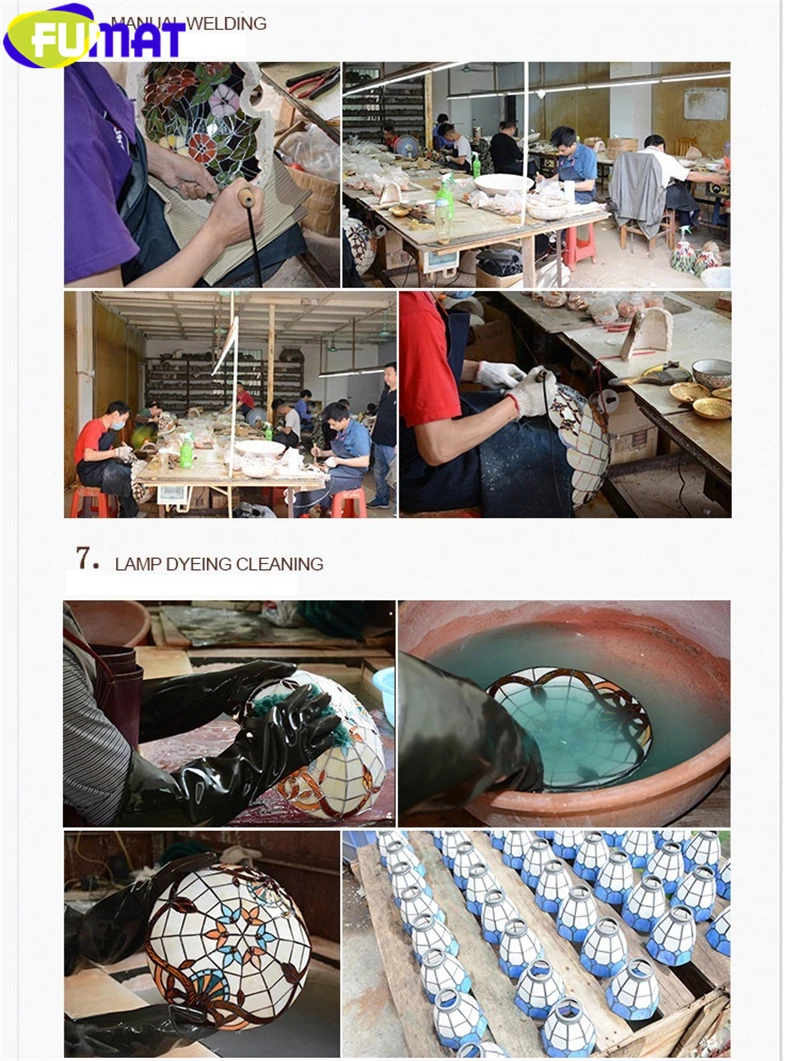 FUMAT

MANUAL WELDING

7. LAMP DYEING CLEANING