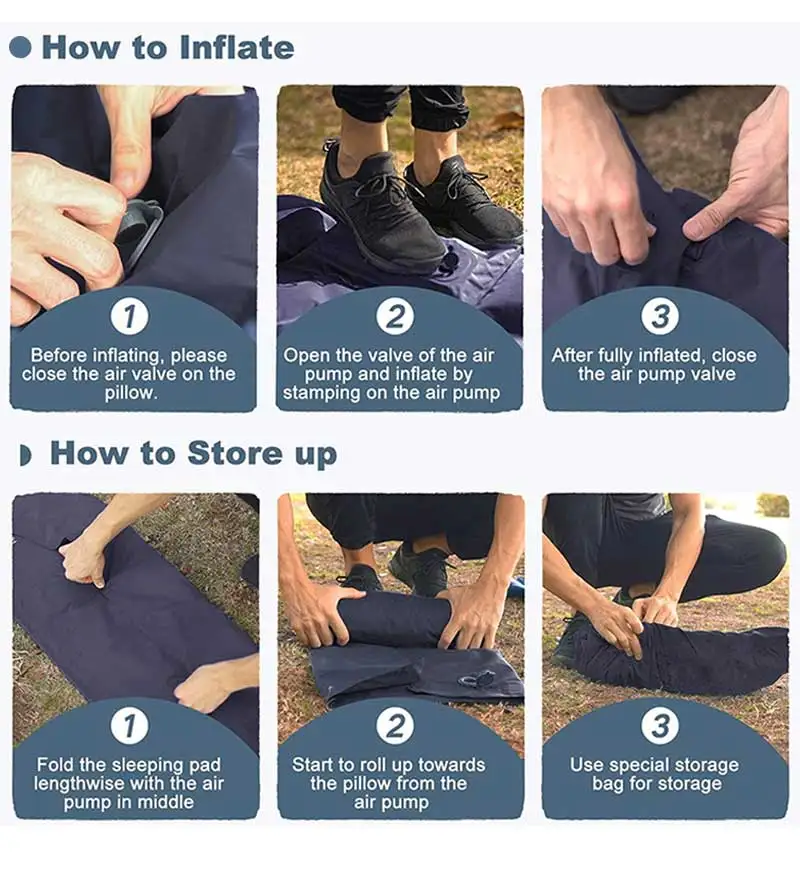 How to Inflate

1
Before inflating, please close the air valve on the pillow.

2
Open the valve of the air pump and inflate by stamping on the air pump

3
After fully inflated, close the air pump valve

How to Store up

1
Fold the sleeping pad lengthwise with the air pump in middle

2
Start to roll up towards the pillow from the air pump

3
Use special storage bag for storage