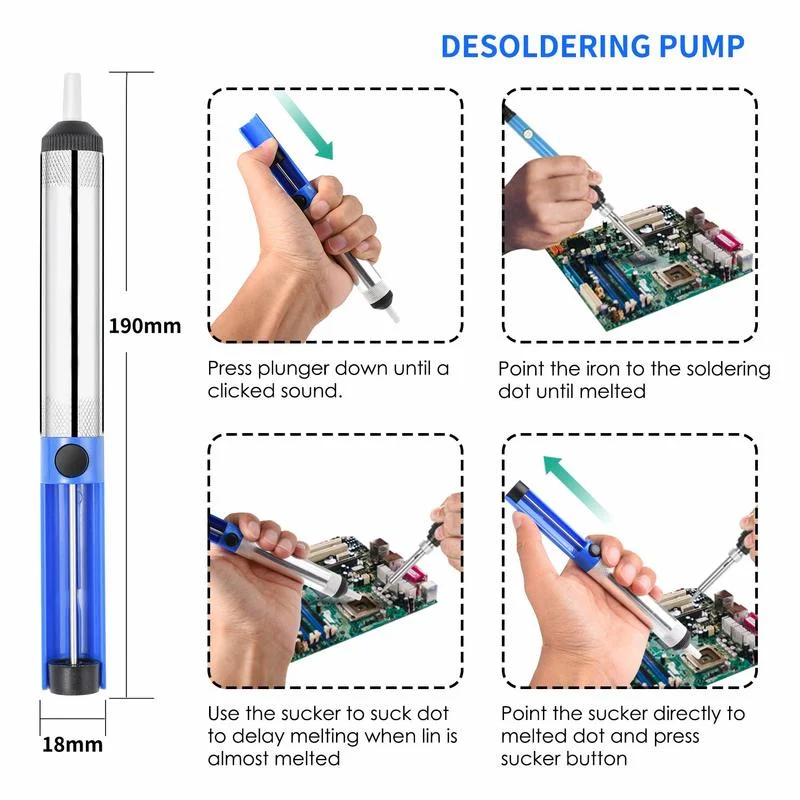 DESOLDERING PUMP

190mm

18mm

Press plunger down until a clicked sound.

Point the iron to the soldering dot until melted

Use the sucker to suck dot to delay melting when lin is almost melted

Point the sucker directly to melted dot and press sucker button