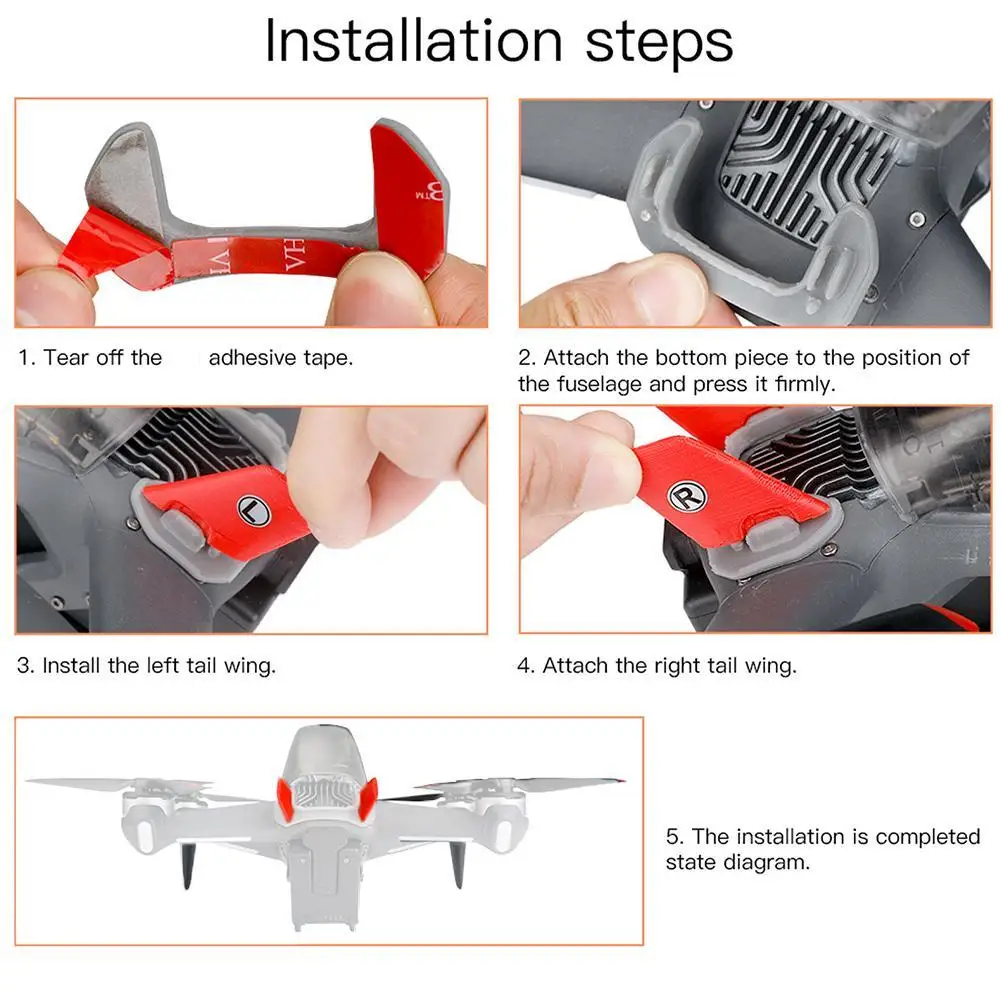 Installation steps

1. Tear off the adhesive tape.

2. Attach the bottom piece to the position of the fuselage and press it firmly.

L

R

3. Install the left tail wing.

4. Attach the right tail wing.

5. The installation is completed state diagram.