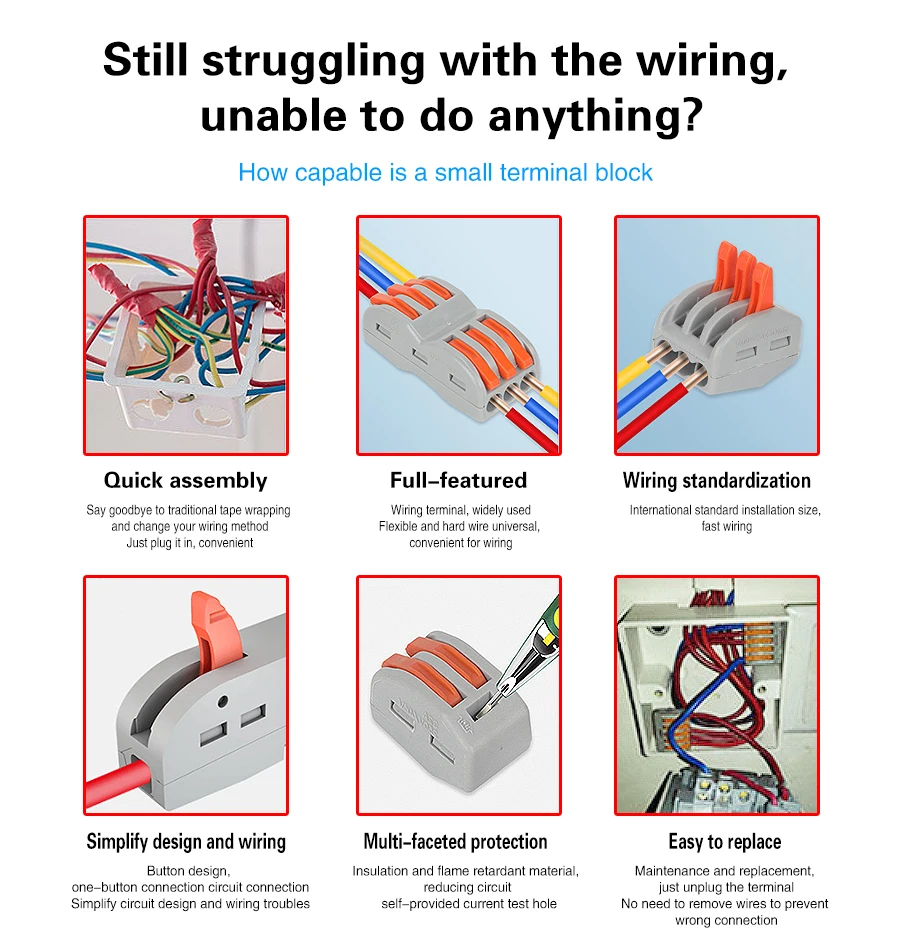 Still struggling with the wiring, unable to do anything?

How capable is a small terminal block

Quick assembly

Say goodbye to traditional tape wrapping and change your wiring method
Just plug it in, convenient

Full-featured

Wiring terminal, widely used
Flexible and hard wire universal, convenient for wiring

Wiring standardization

International standard installation size, fast wiring

Simplify design and wiring

Button design,
one-button connection circuit connection
Simplify circuit design and wiring troubles

Multi-faceted protection

Insulation and flame retardant material, reducing circuit
self-provided current test hole

Easy to replace

Maintenance and replacement,
just unplug the terminal
No need to remove wires to prevent wrong connection