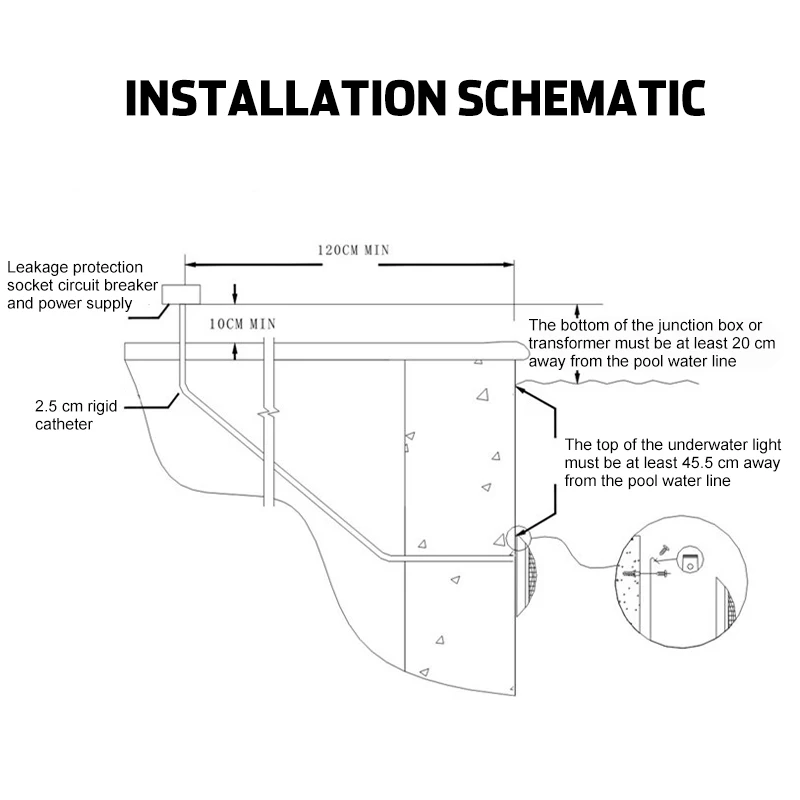 INSTALLATION SCHEMATIC

120CM MIN

Leakage protection socket circuit breaker and power supply

10CM MIN

The bottom of the junction box or transformer must be at least 20 cm away from the pool water line

2.5 cm rigid catheter

The top of the underwater light must be at least 45.5 cm away from the pool water line