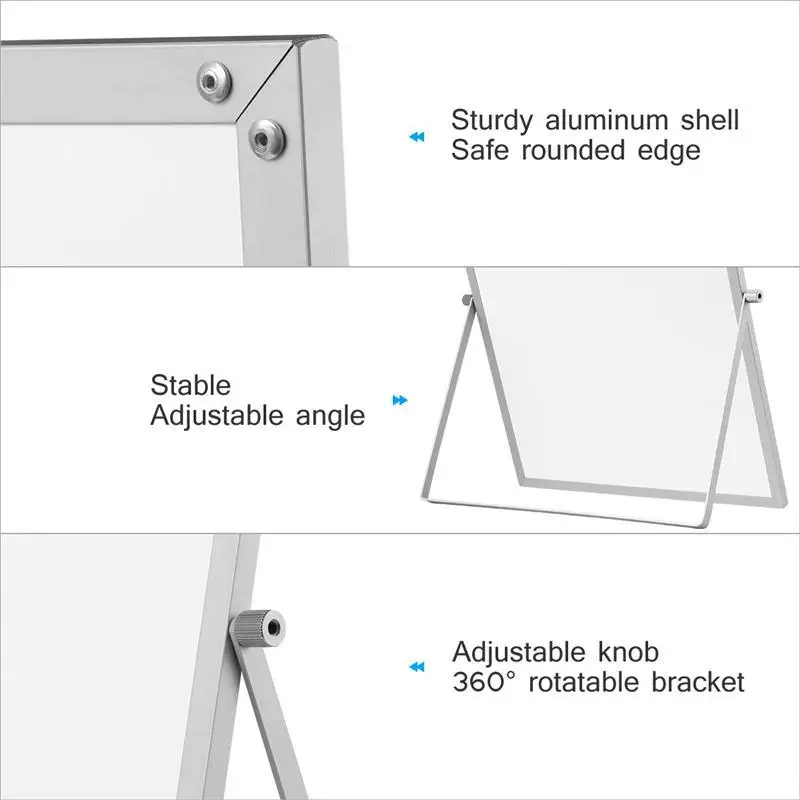 Sturdy aluminum shell
Safe rounded edge

Stable
Adjustable angle

Adjustable knob
360° rotatable bracket