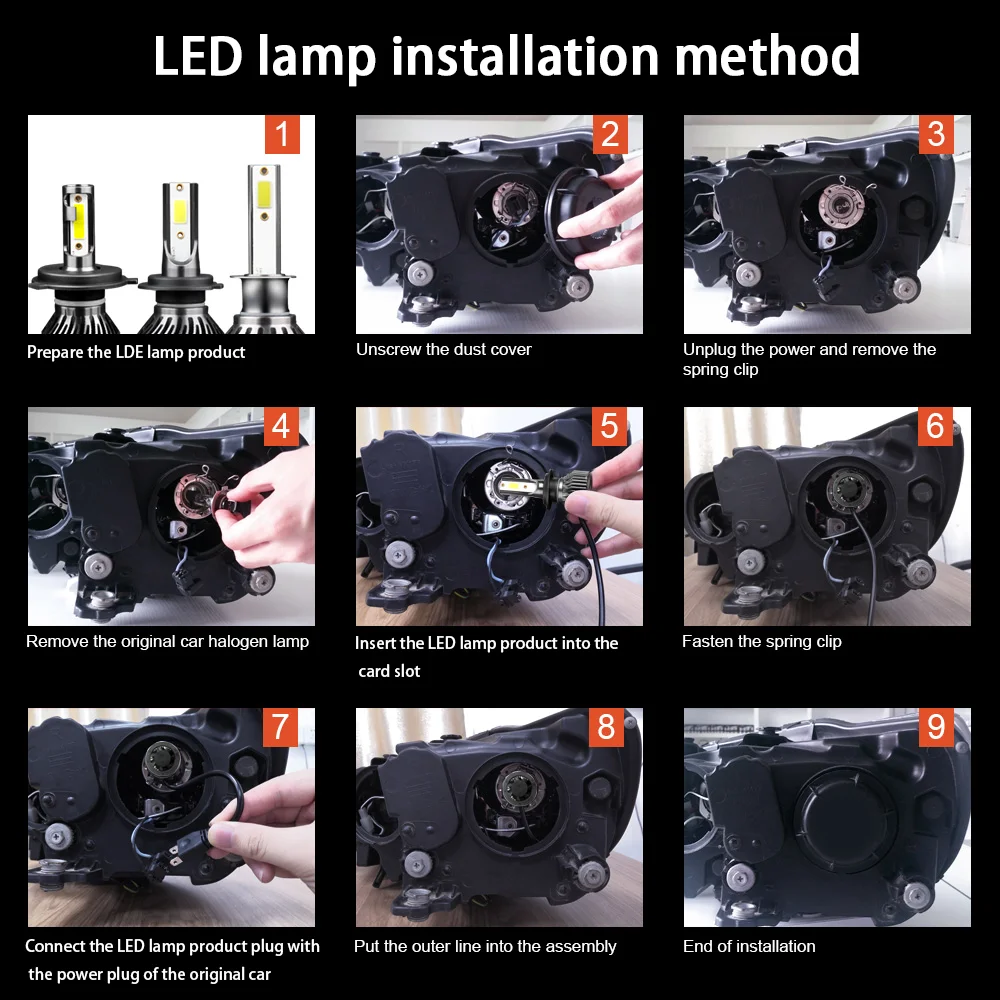 LED lamp installation method

1
Prepare the LDE lamp product

2
Unscrew the dust cover

3
Unplug the power and remove the spring clip

4
Remove the original car halogen lamp

5
Insert the LED lamp product into the card slot

6
Fasten the spring clip

7
Connect the LED lamp product plug with the power plug of the original car

8
Put the outer line into the assembly

9
End of installation