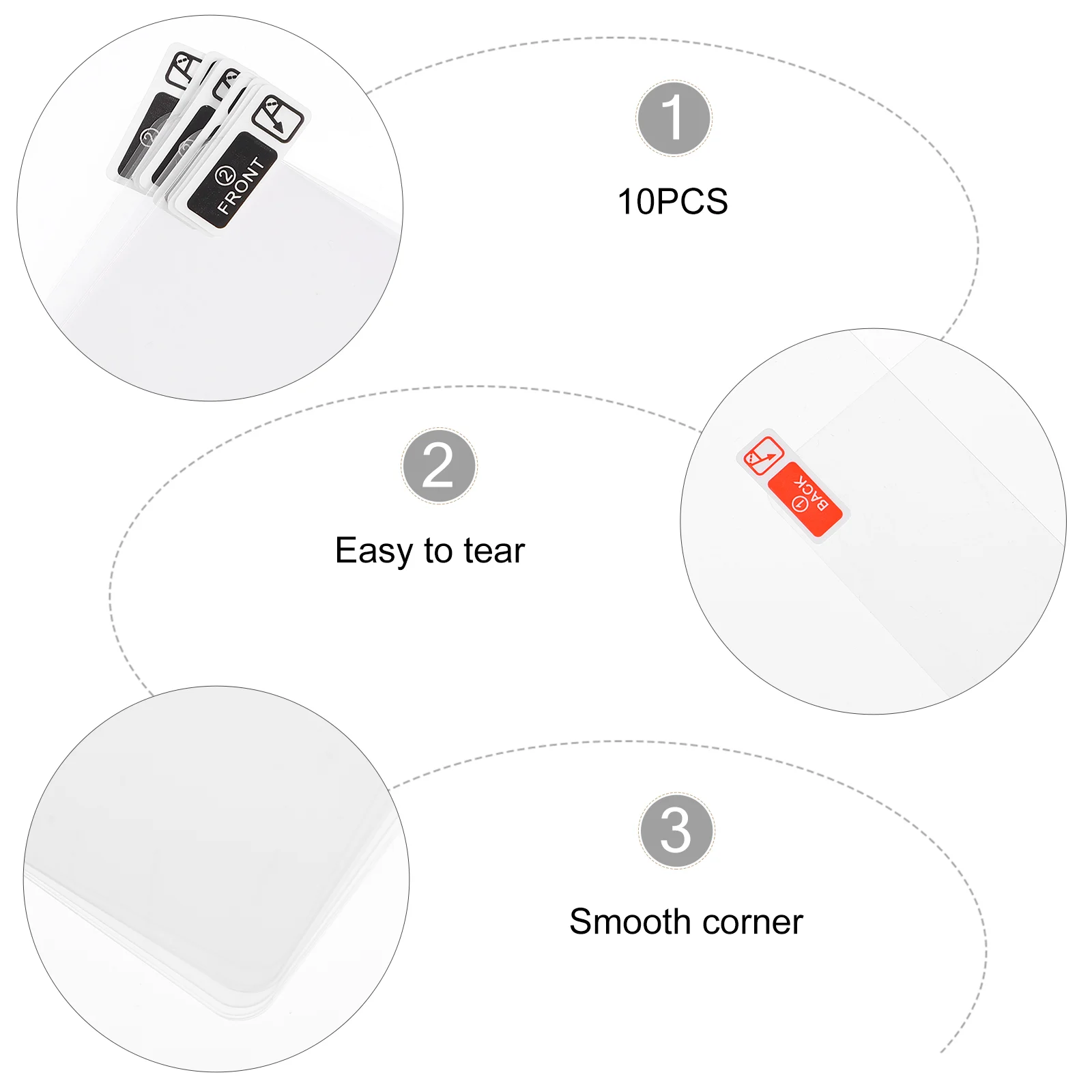 ② FRONT

1

10PCS

2

Easy to tear

① BACK

3

Smooth corner