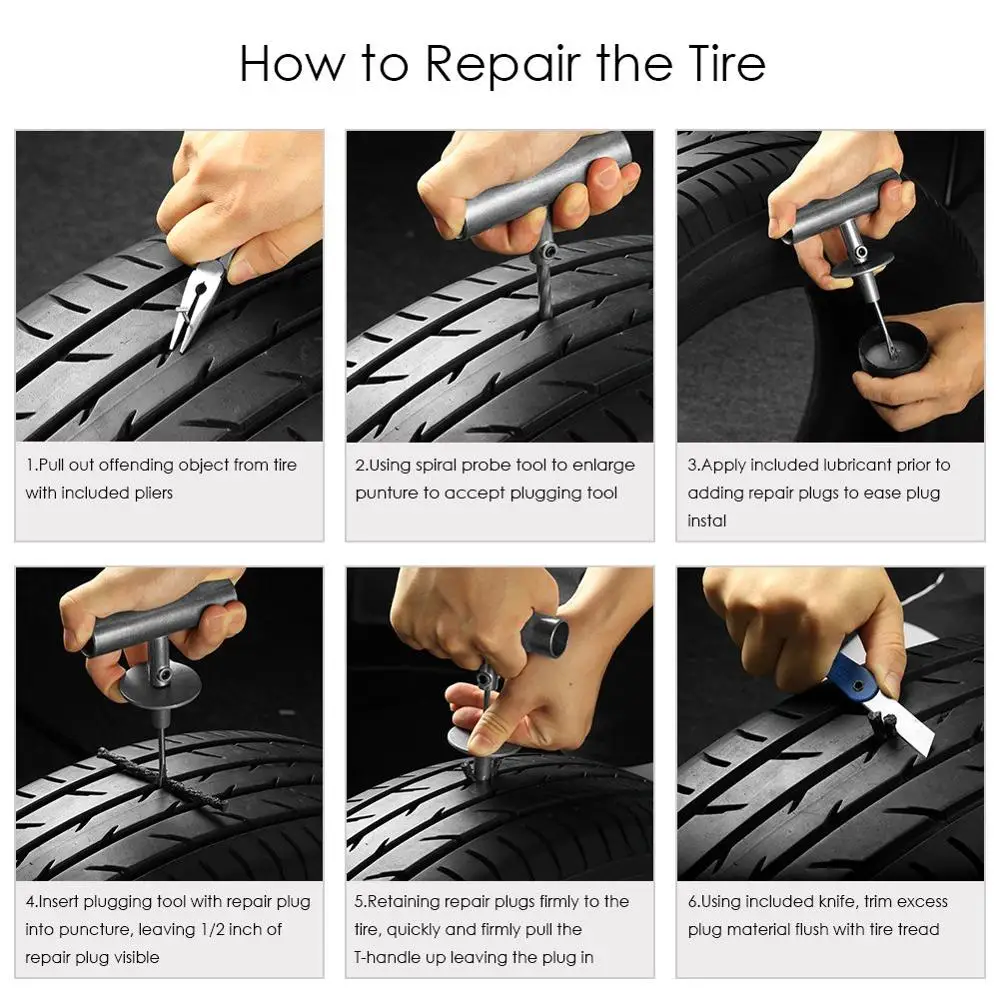 How to Repair the Tire

1.Pull out offending object from tire with included pliers

2.Using spiral probe tool to enlarge punture to accept plugging tool

3.Apply included lubricant prior to adding repair plugs to ease plug instal

4.Insert plugging tool with repair plug into puncture, leaving 1/2 inch of repair plug visible

5.Retaining repair plugs firmly to the tire, quickly and firmly pull the T-handle up leaving the plug in

6.Using included knife, trim excess plug material flush with tire tread