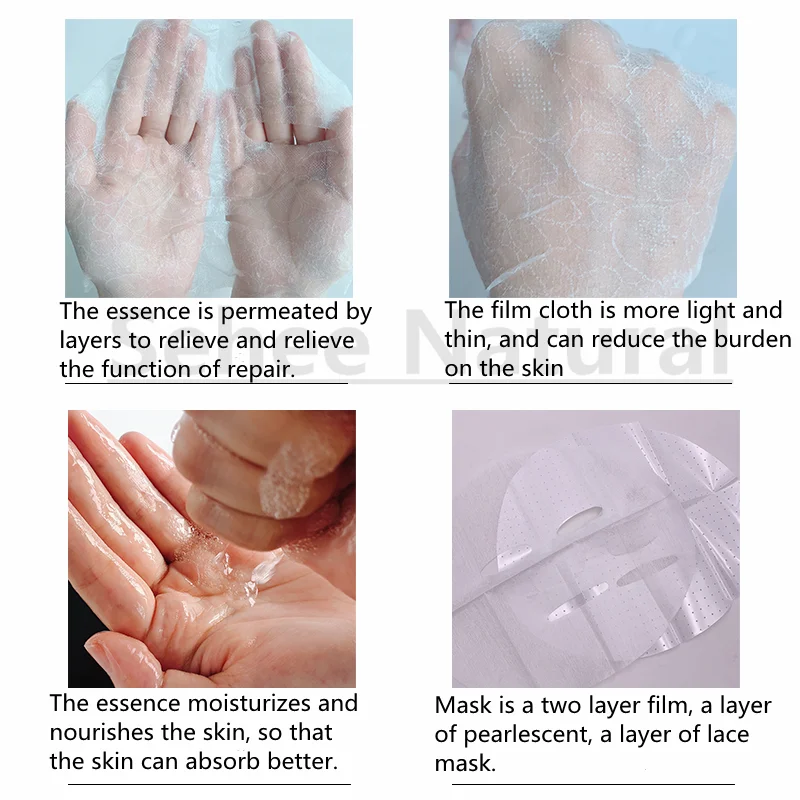 The essence is permeated by layers to relieve and relieve the function of repair.

The film cloth is more light and thin, and can reduce the burden on the skin

Sehee Natural

The essence moisturizes and nourishes the skin, so that the skin can absorb better.

Mask is a two layer film, a layer of pearlescent, a layer of lace mask.