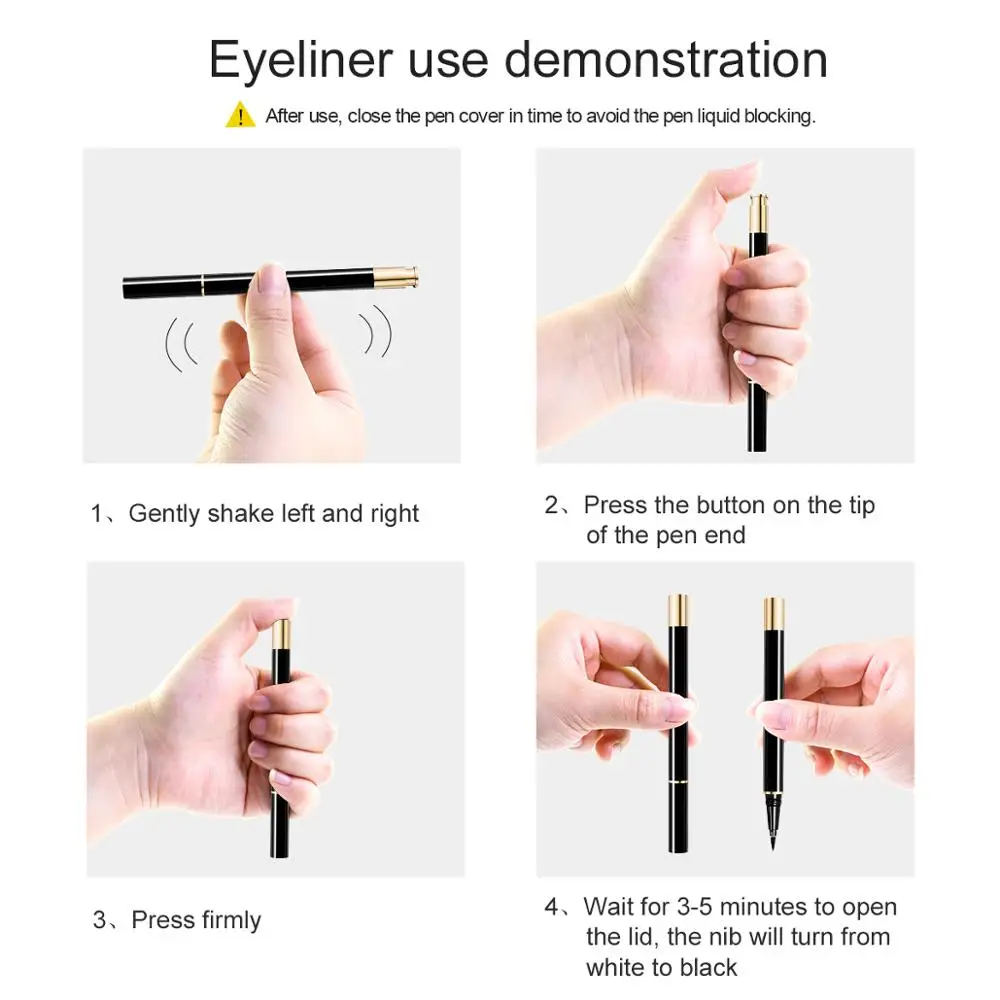 Eyeliner use demonstration

After use, close the pen cover in time to avoid the pen liquid blocking.

1、Gently shake left and right

2、Press the button on the tip of the pen end

3、Press firmly

4、Wait for 3-5 minutes to open the lid, the nib will turn from white to black