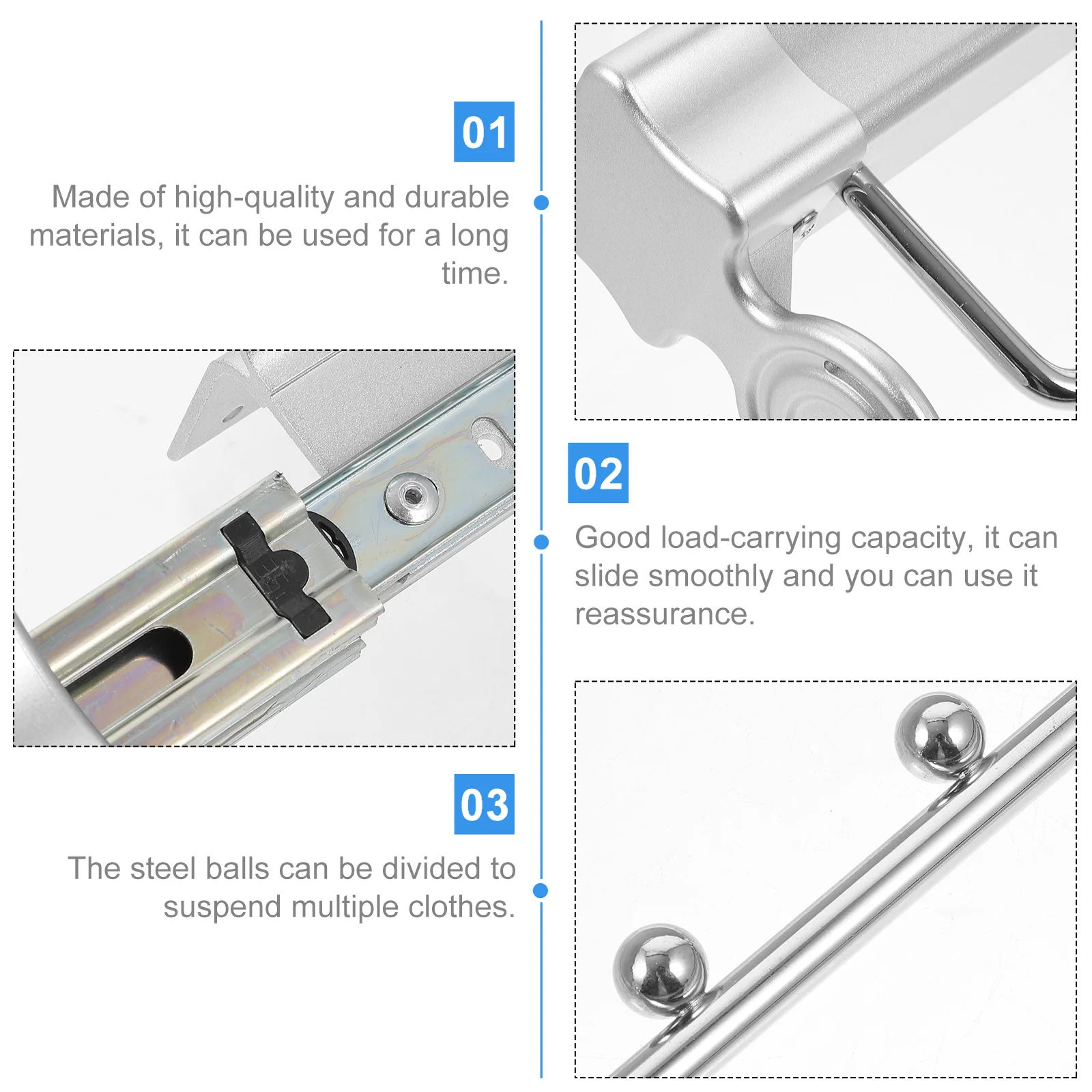 01

Made of high-quality and durable materials, it can be used for a long time.

02

Good load-carrying capacity, it can slide smoothly and you can use it reassurance.

03

The steel balls can be divided to suspend multiple clothes.