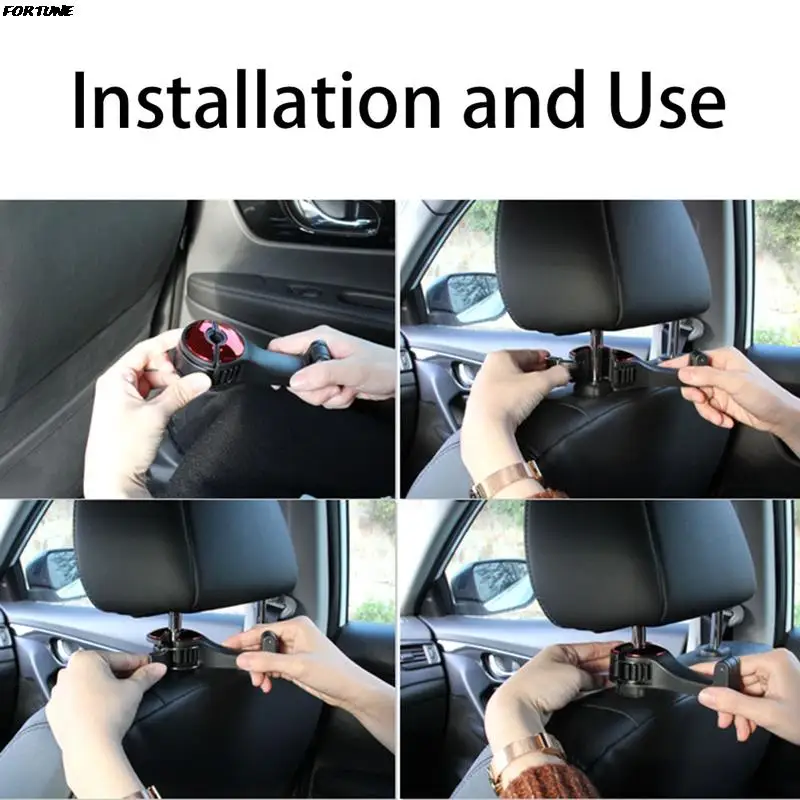 FORTUNE

Installation and Use