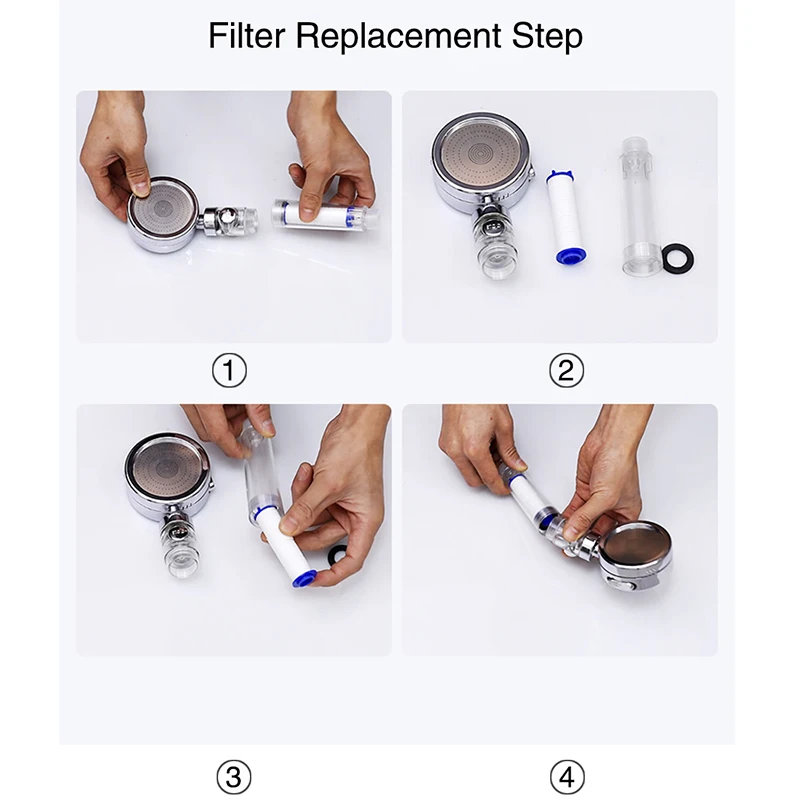 Filter Replacement Step

①

②

③

④