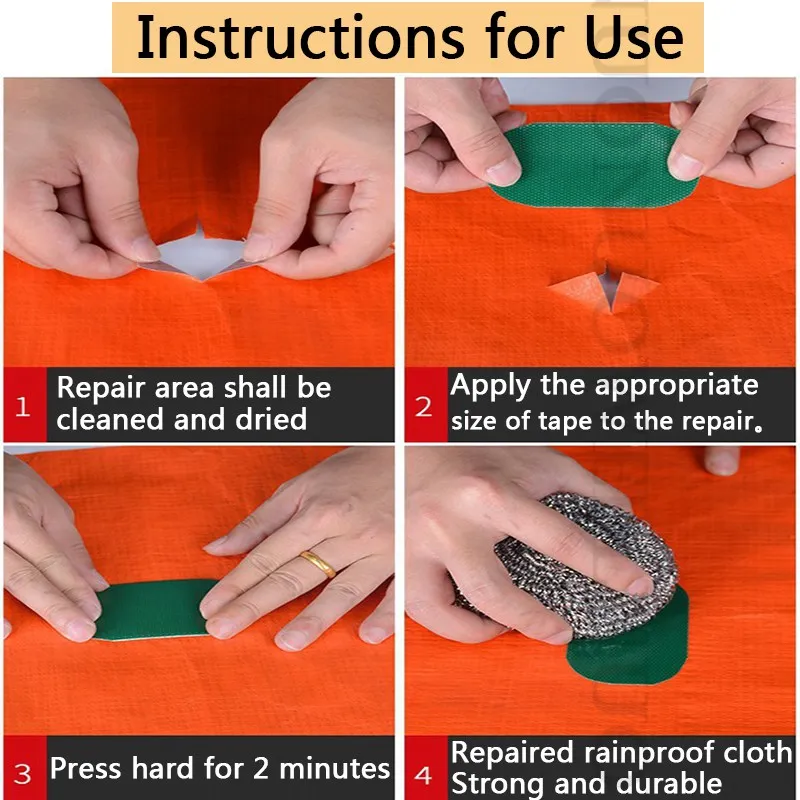 Instructions for Use

1 Repair area shall be cleaned and dried

2 Apply the appropriate size of tape to the repair。

3 Press hard for 2 minutes

4 Repaired rainproof cloth Strong and durable