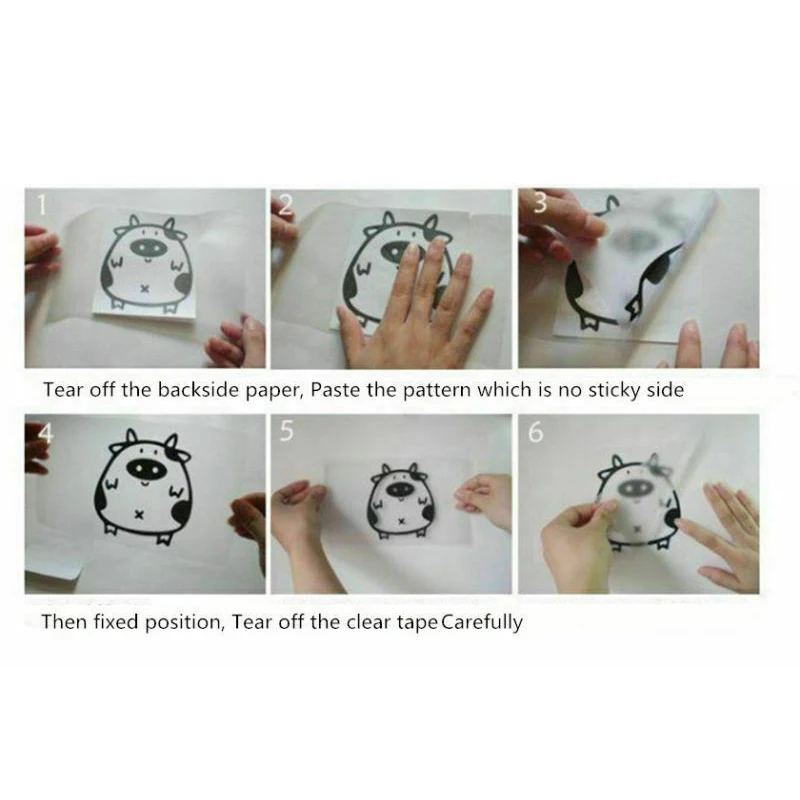 1

2

3

Tear off the backside paper, Paste the pattern which is no sticky side

4

5

6

Then fixed position, Tear off the clear tape Carefully