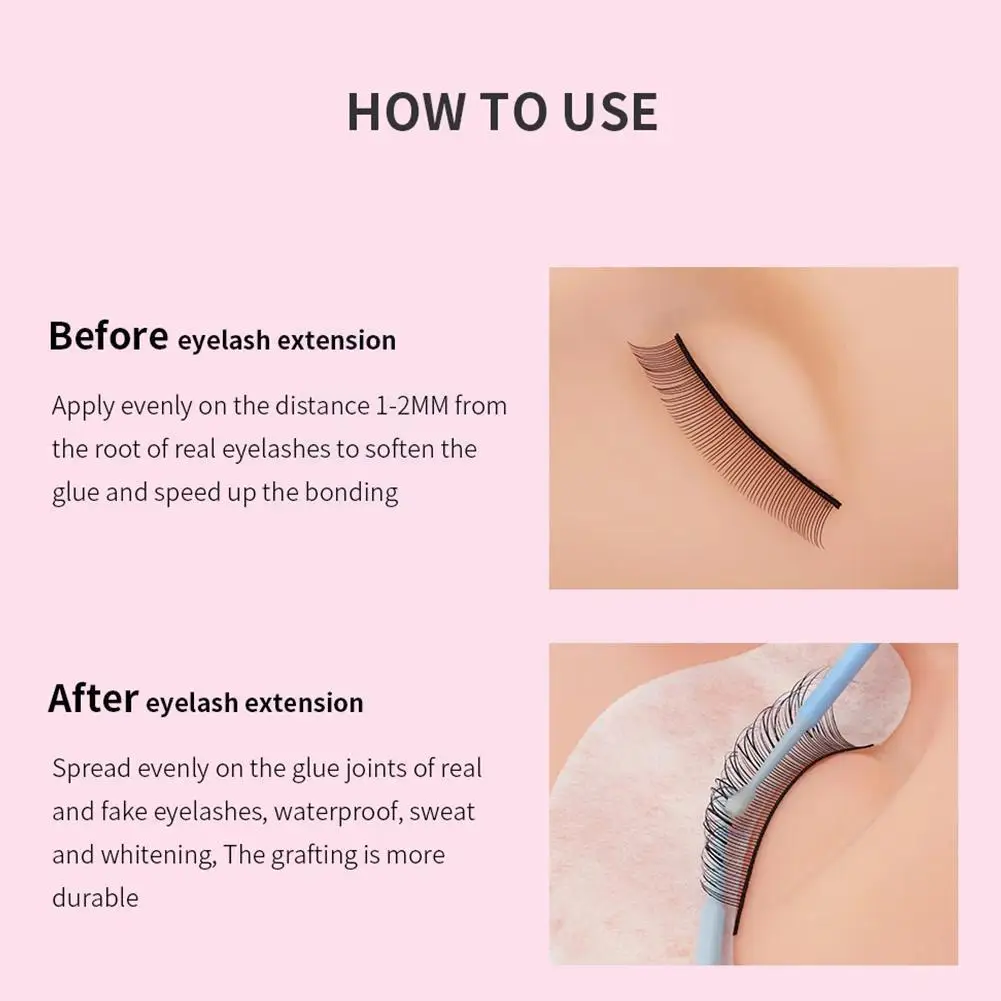 HOW TO USE

Before eyelash extension

Apply evenly on the distance 1-2MM from the root of real eyelashes to soften the glue and speed up the bonding

After eyelash extension

Spread evenly on the glue joints of real and fake eyelashes, waterproof, sweat and whitening, The grafting is more durable