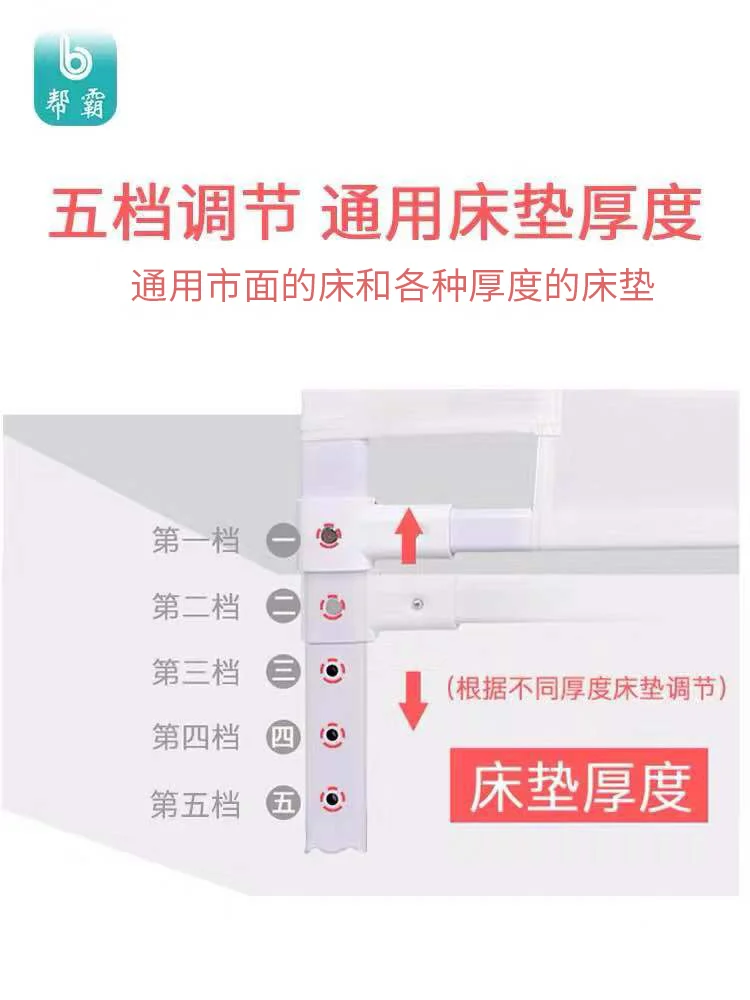 帮霸

五档调节 通用床垫厚度

通用市面的床和各种厚度的床垫

第一档 一

第二档 二

第三档 三

第四档 四

第五档 五

(根据不同厚度床垫调节)

床垫厚度