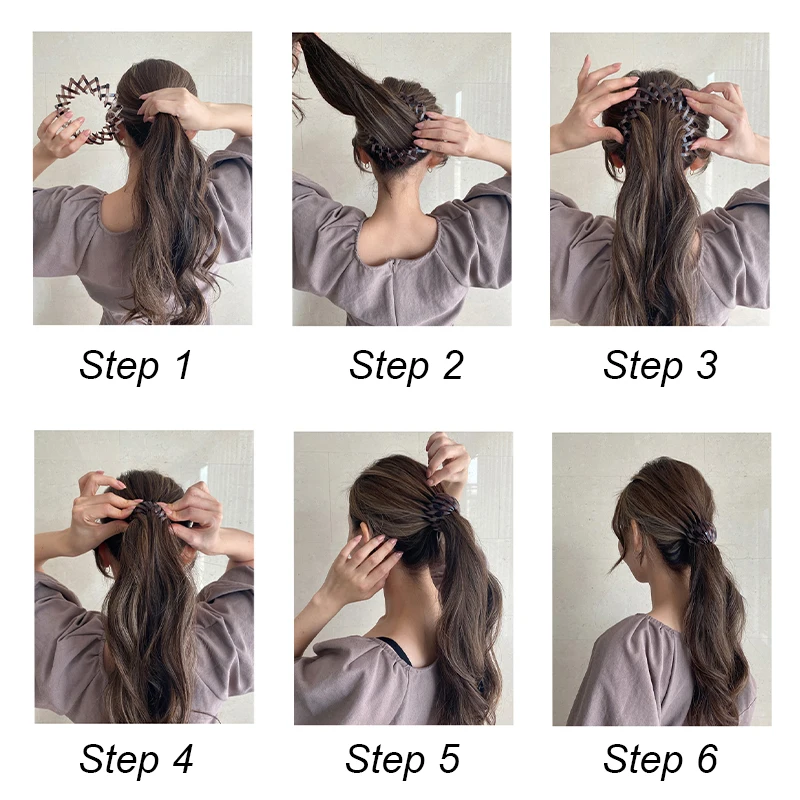 Step 1

Step 2

Step 3

Step 4

Step 5

Step 6