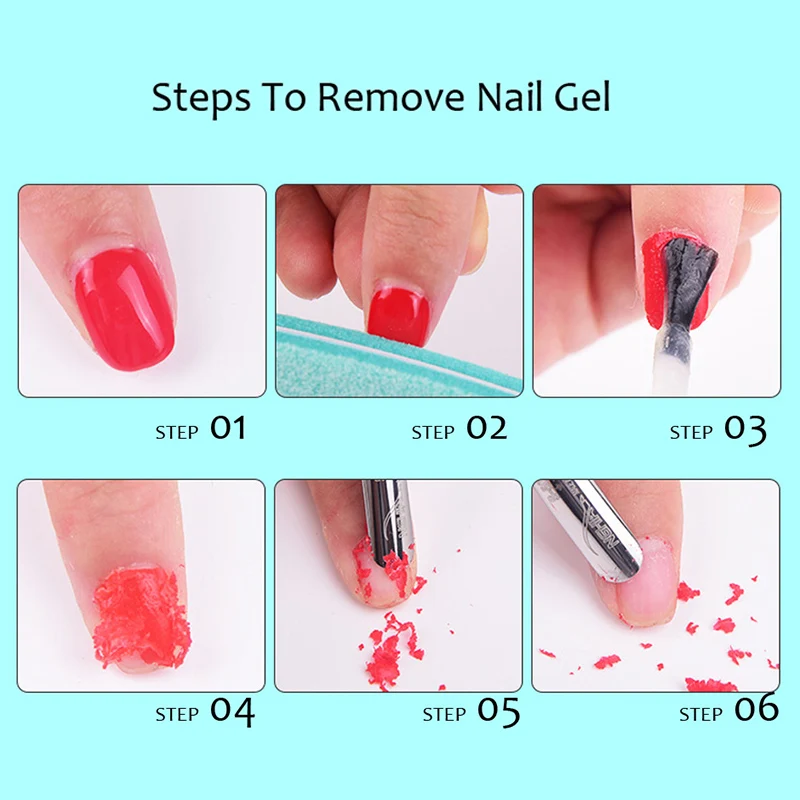 Steps To Remove Nail Gel

STEP 01

STEP 02

STEP 03

STEP 04

STEP 05

STEP 06