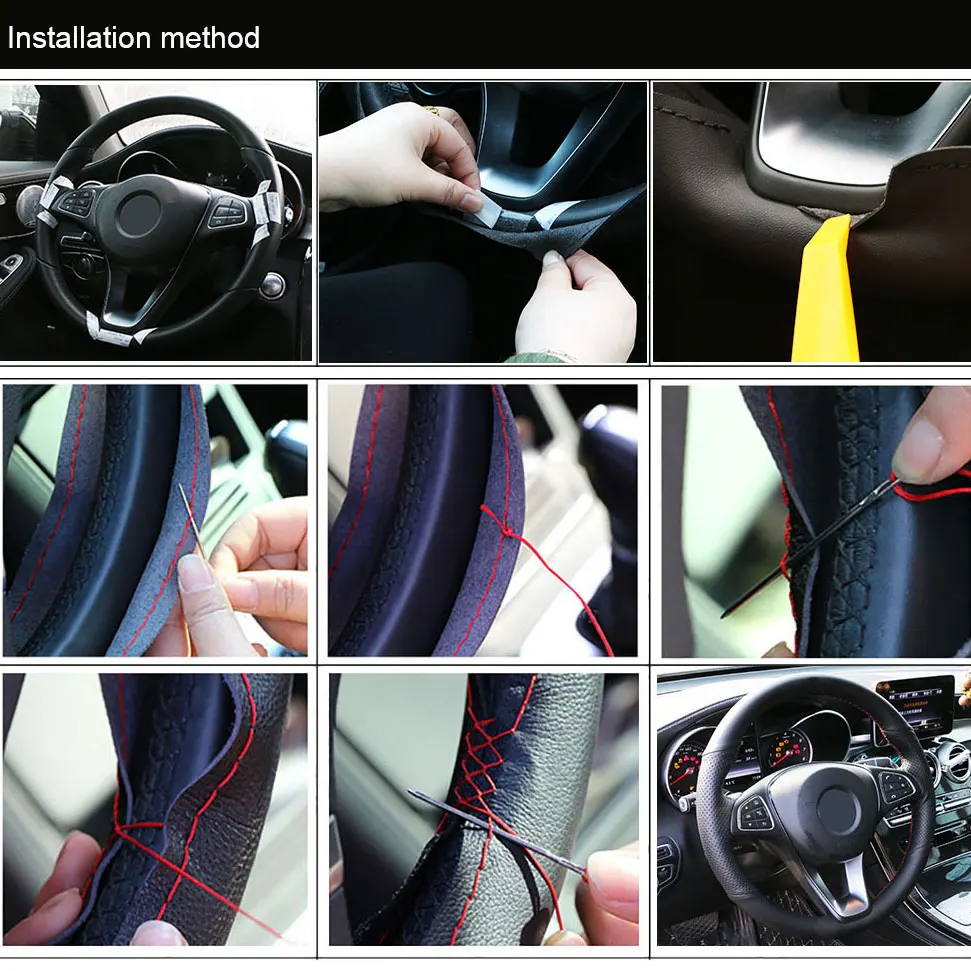 Installation method