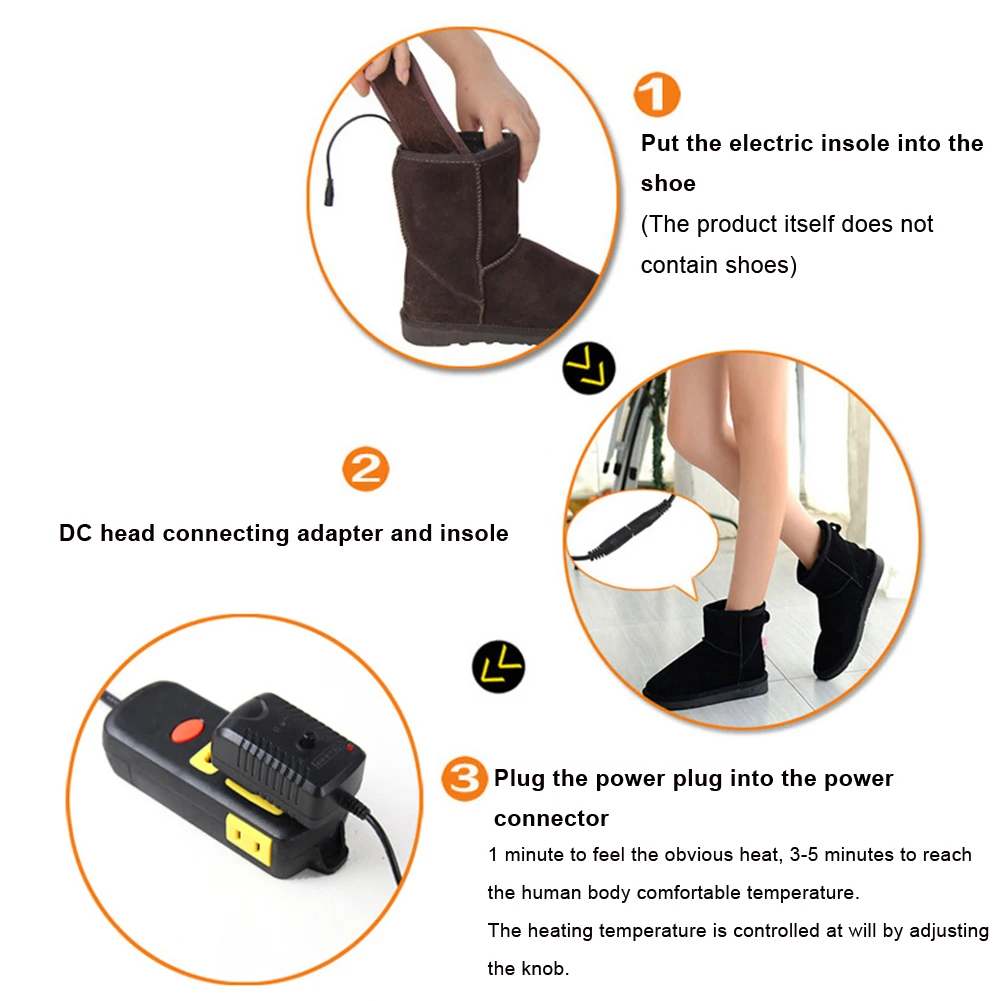 1

Put the electric insole into the shoe
(The product itself does not contain shoes)

2

DC head connecting adapter and insole

3 Plug the power plug into the power connector

1 minute to feel the obvious heat, 3-5 minutes to reach the human body comfortable temperature.
The heating temperature is controlled at will by adjusting the knob.