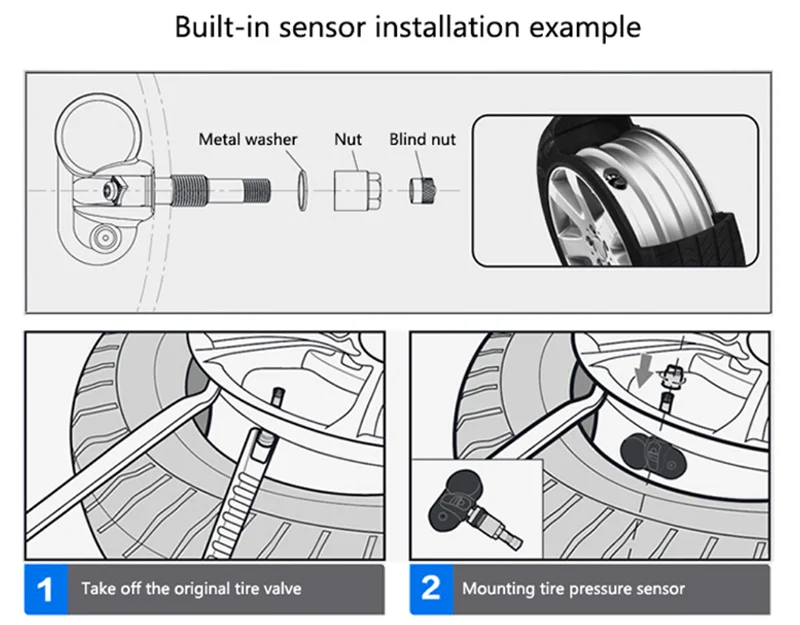 Built-in sensor installation example

Metal washer

Nut

Blind nut

1 Take off the original tire valve

2 Mounting tire pressure sensor