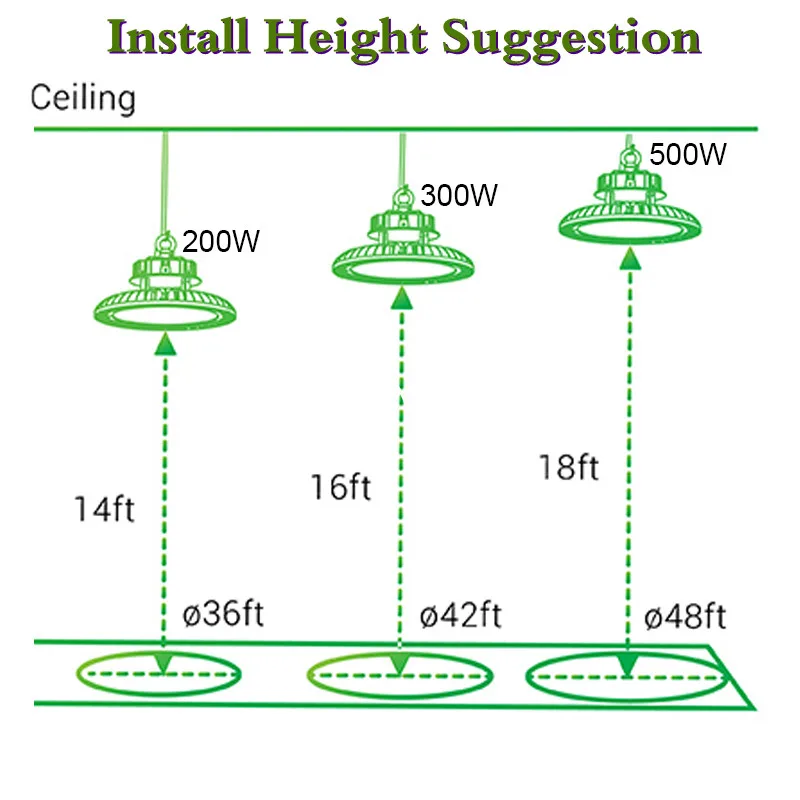 Install Height Suggestion

Ceiling

200W

300W

500W

14ft

16ft

18ft

ø36ft

ø42ft

ø48ft