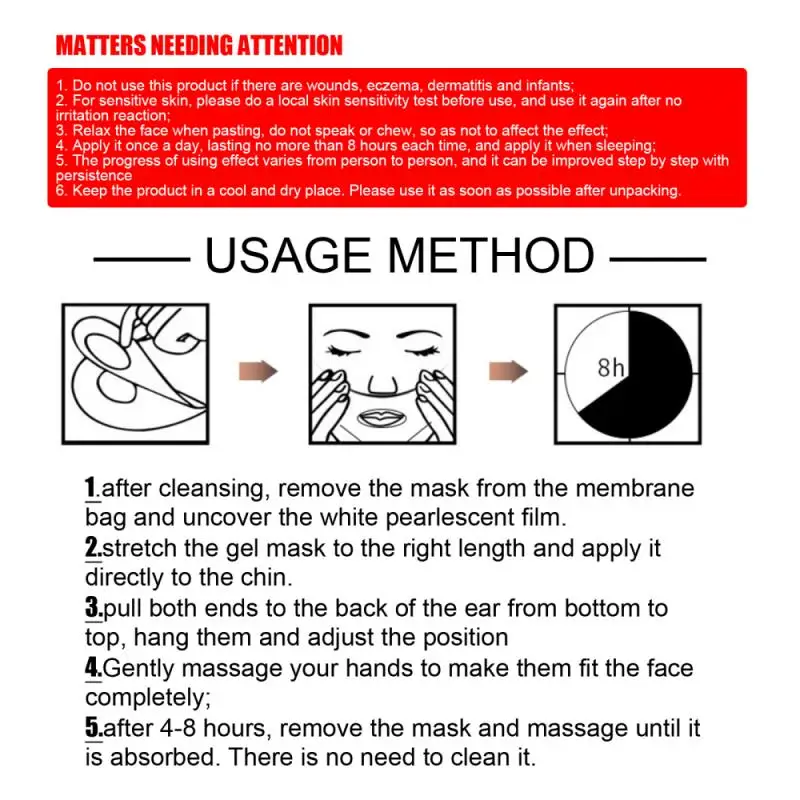 MATTERS NEEDING ATTENTION

1. Do not use this product if there are wounds, eczema, dermatitis and infants;
2. For sensitive skin, please do a local skin sensitivity test before use, and use it again after no irritation reaction;
3. Relax the face when pasting, do not speak or chew, so as not to affect the effect;
4. Apply it once a day, lasting no more than 8 hours each time, and apply it when sleeping;
5. The progress of using effect varies from person to person, and it can be improved step by step with persistence
6. Keep the product in a cool and dry place. Please use it as soon as possible after unpacking.

USAGE METHOD

8h

1.after cleansing, remove the mask from the membrane bag and uncover the white pearlescent film.
2.stretch the gel mask to the right length and apply it directly to the chin.
3.pull both ends to the back of the ear from bottom to top, hang them and adjust the position
4.Gently massage your hands to make them fit the face completely;
5.after 4-8 hours, remove the mask and massage until it is absorbed. There is no need to clean it.