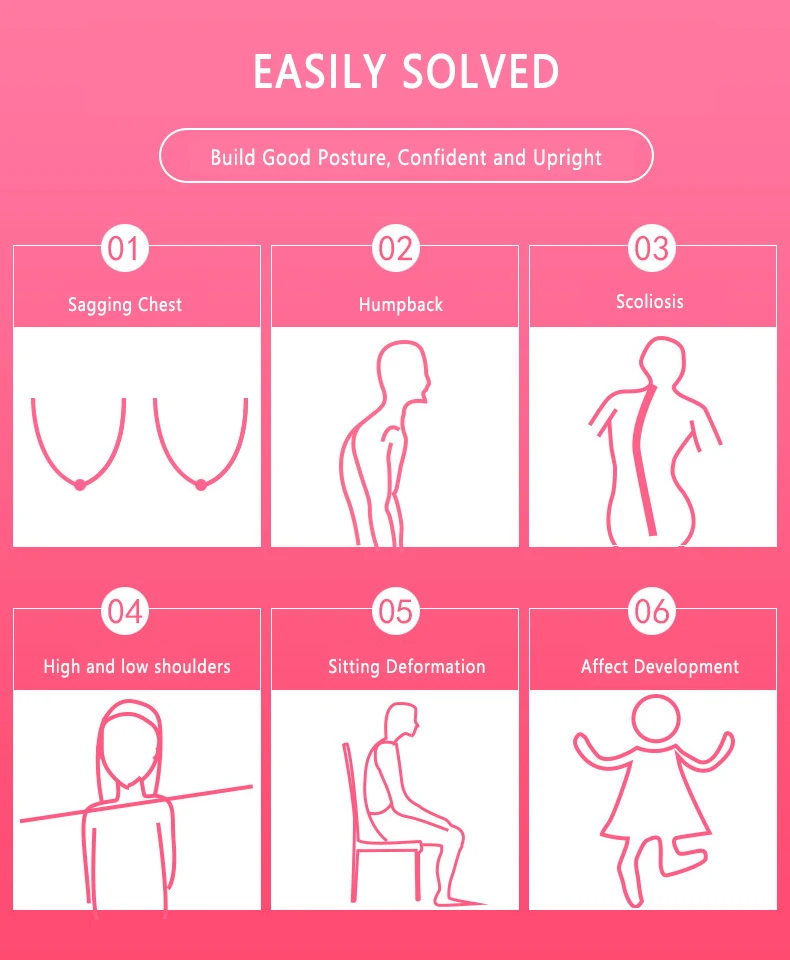 EASILY SOLVED

Build Good Posture, Confident and Upright

01
Sagging Chest

02
Humpback

03
Scoliosis

04
High and low shoulders

05
Sitting Deformation

06
Affect Development