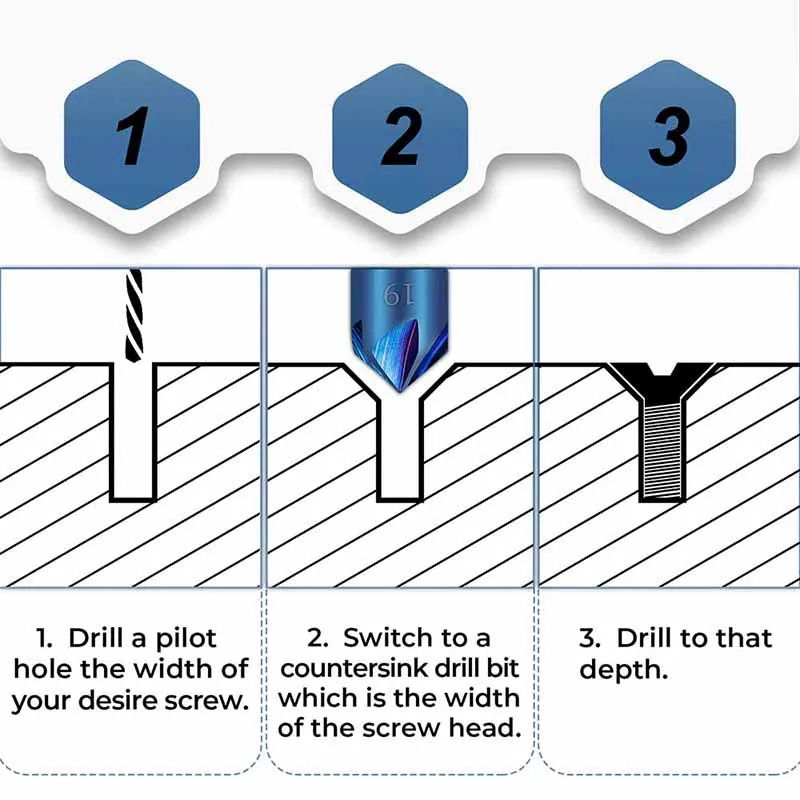 1

2

3

19

1. Drill a pilot hole the width of your desire screw.

2. Switch to a countersink drill bit which is the width of the screw head.

3. Drill to that depth.