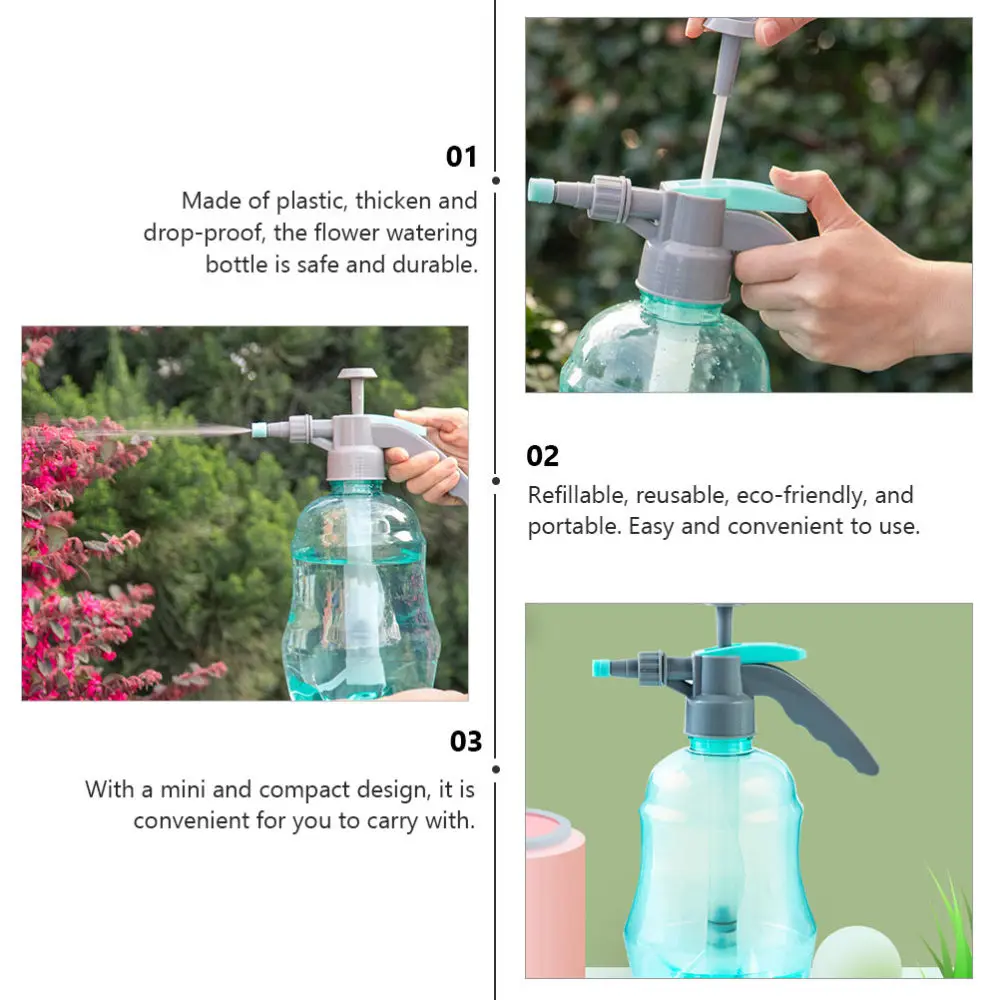 01

Made of plastic, thicken and drop-proof, the flower watering bottle is safe and durable.

02

Refillable, reusable, eco-friendly, and portable. Easy and convenient to use.

03

With a mini and compact design, it is convenient for you to carry with.