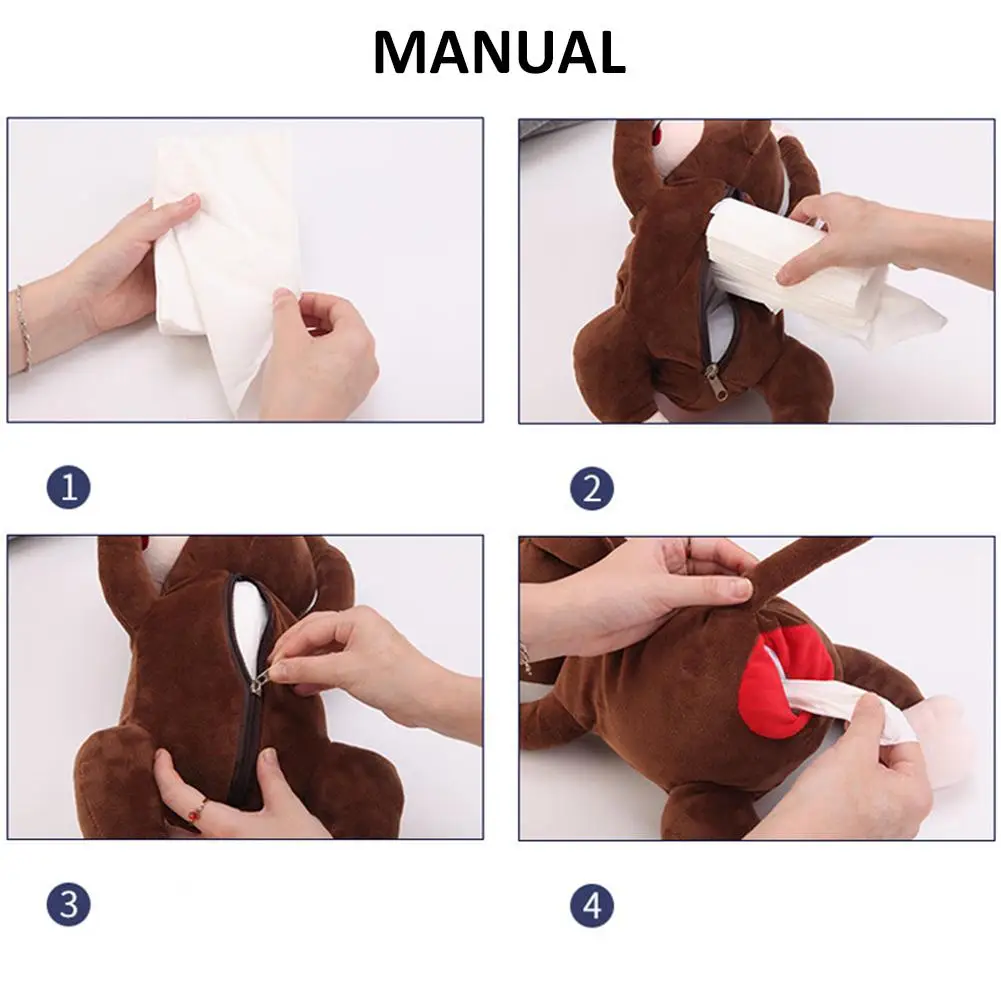 MANUAL

1

2

3

4