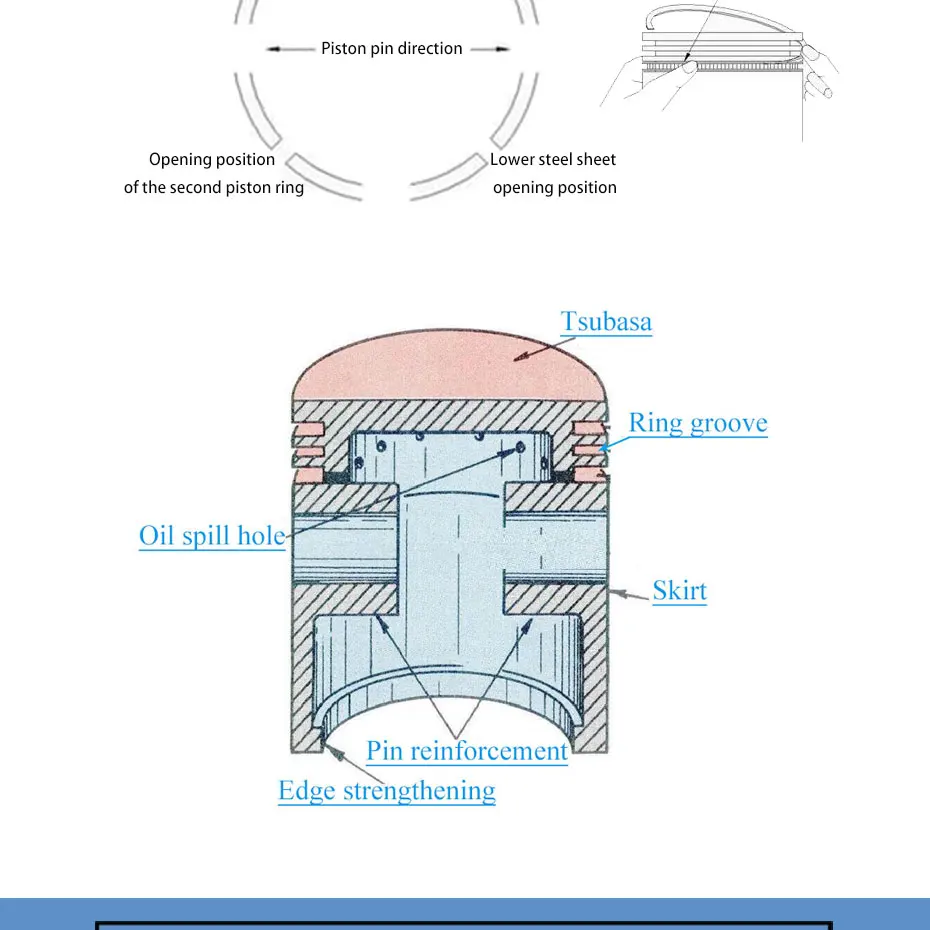 Piston pin direction

Opening position of the second piston ring

Lower steel sheet opening position

Tsubasa

Ring groove

Oil spill hole

Skirt

Pin reinforcement

Edge strengthening