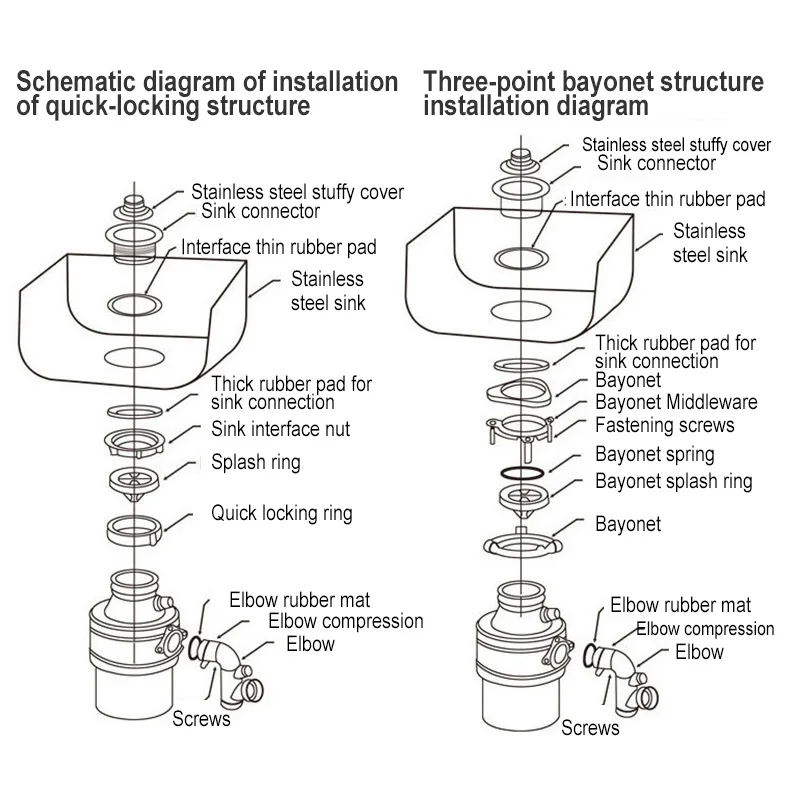 Schematic diagram of installation of quick-locking structure

Stainless steel stuffy cover
Sink connector
Interface thin rubber pad
Stainless steel sink
Thick rubber pad for sink connection
Sink interface nut
Splash ring
Quick locking ring
Elbow rubber mat
Elbow compression
Elbow
Screws

Three-point bayonet structure installation diagram

Stainless steel stuffy cover
Sink connector
Interface thin rubber pad
Stainless steel sink
Thick rubber pad for sink connection
Bayonet
Bayonet Middleware
Fastening screws
Bayonet spring
Bayonet splash ring
Bayonet
Elbow rubber mat
Elbow compression
Elbow
Screws