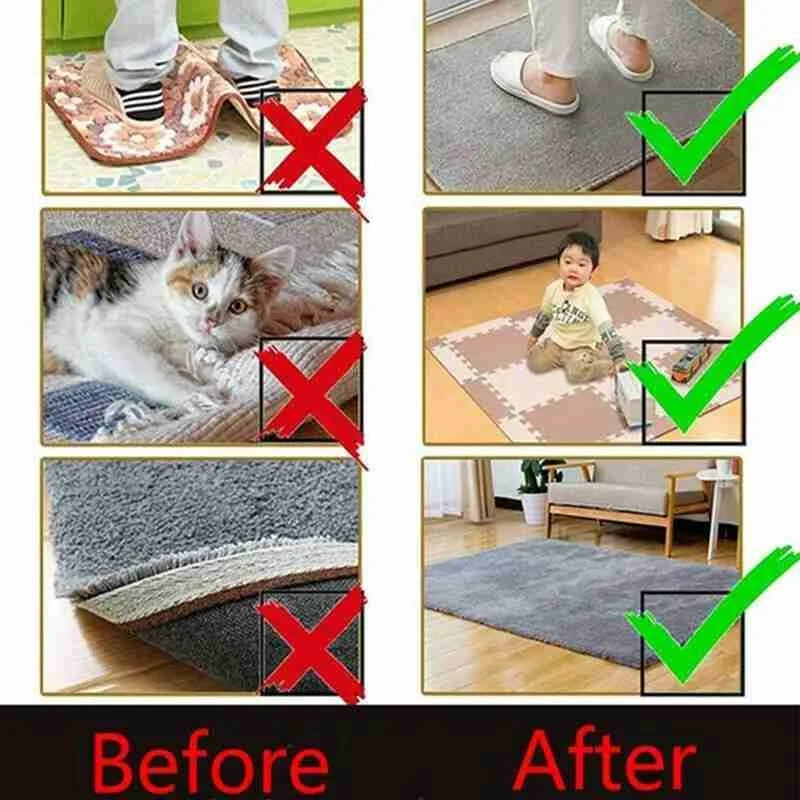 Before After