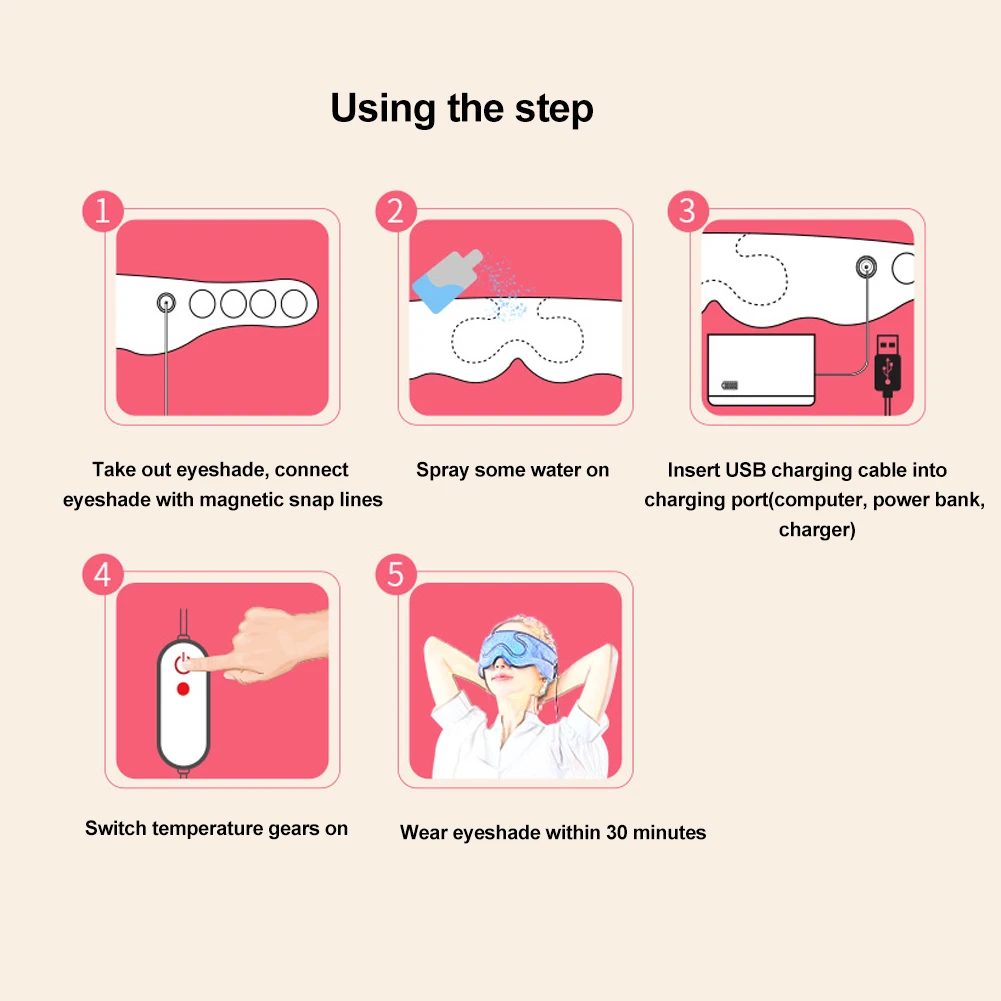 Using the step

1

Take out eyeshade, connect eyeshade with magnetic snap lines

2

Spray some water on

3

Insert USB charging cable into charging port(computer, power bank, charger)

4

Switch temperature gears on

5

Wear eyeshade within 30 minutes